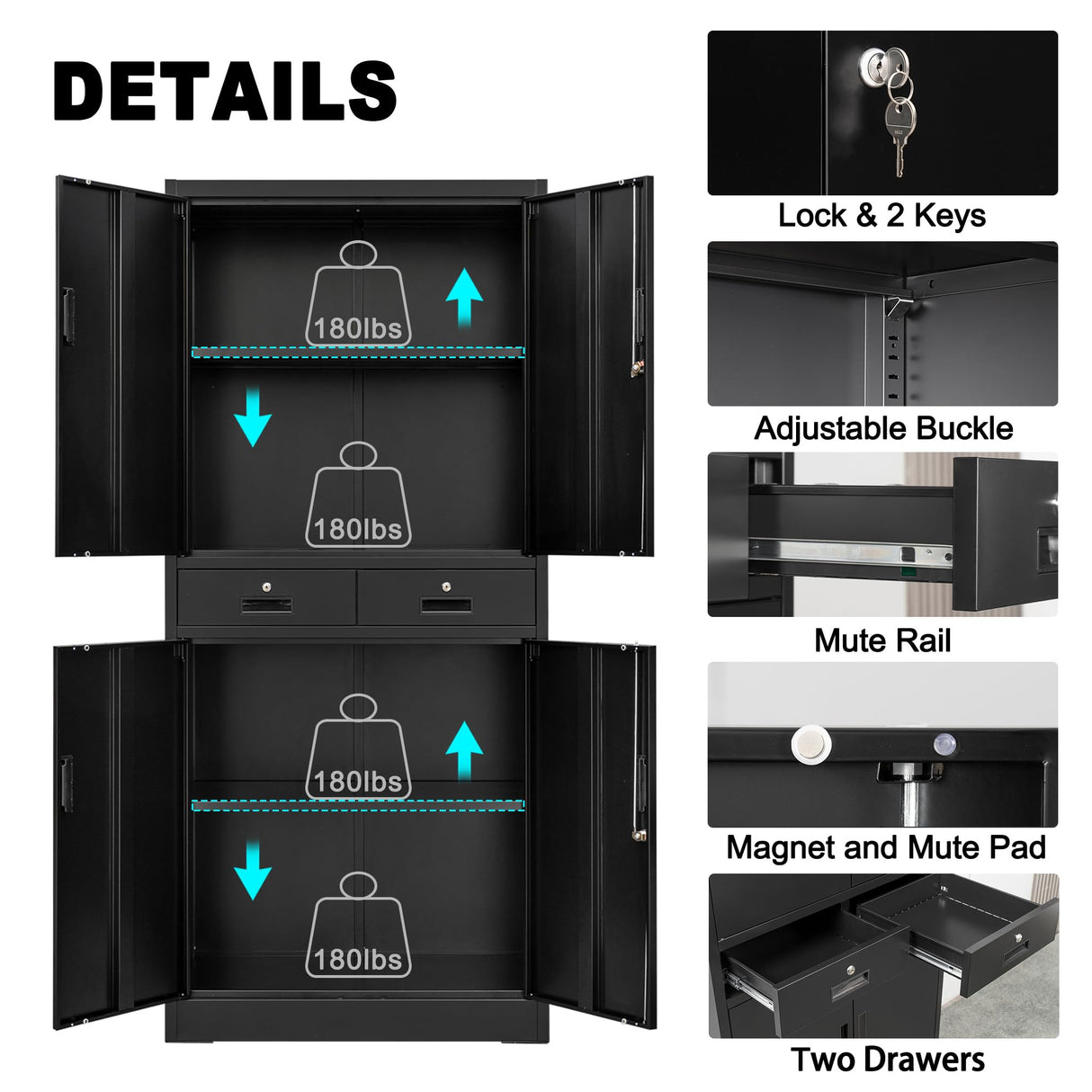 DETAILS

180lbs

180lbs

180lbs

180lbs

Lock & 2 Keys

Adjustable Buckle

Mute Rail

Magnet and Mute Pad

Two Drawers