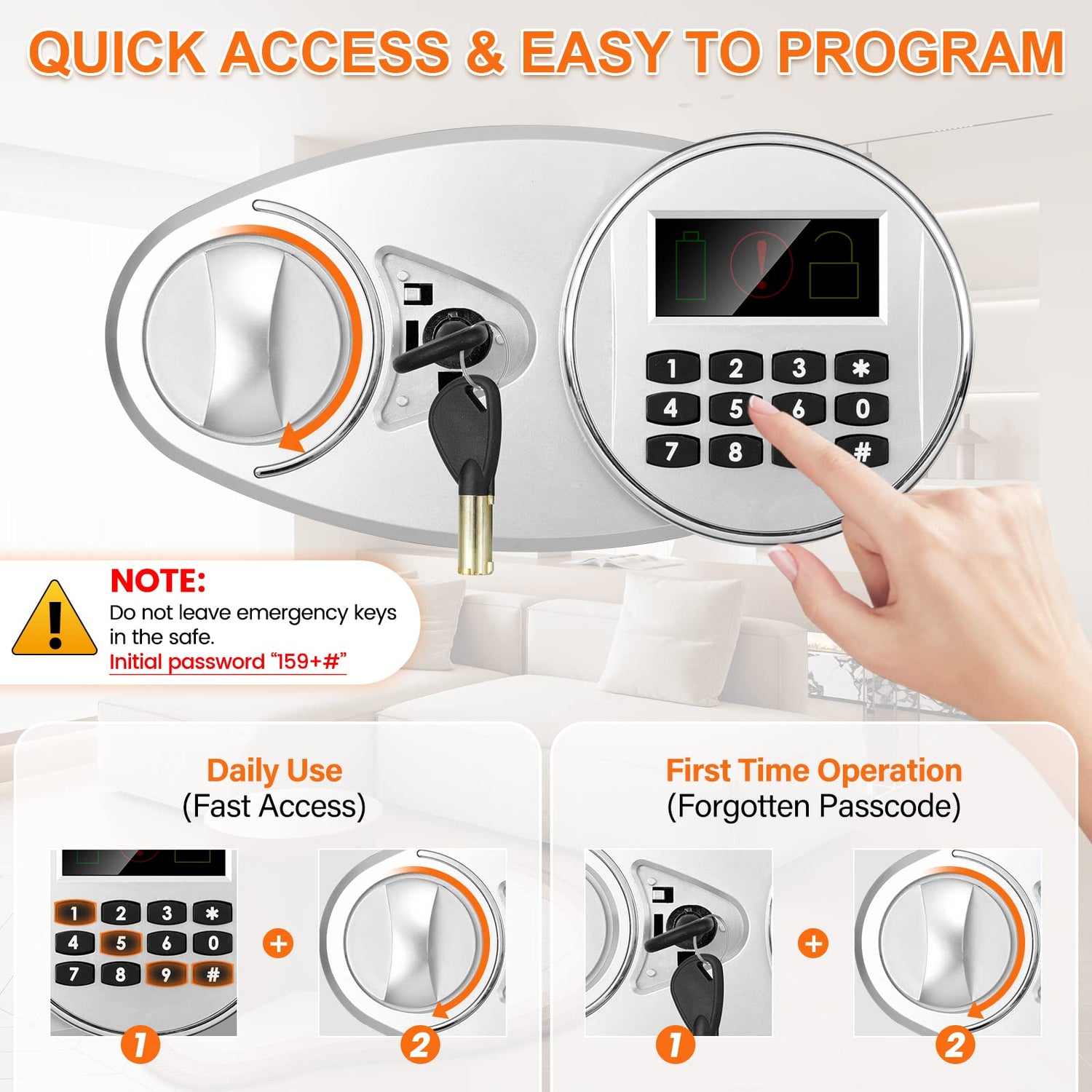 QUICK ACCESS & EASY TO PROGRAM

1 2 3 *
4 5 6 0
7 8 #

NOTE:
Do not leave emergency keys in the safe.
Initial password "159+#"

Daily Use
(Fast Access)

1 2 3 *
4 5 6 0
7 8 9 #

+

1

2

First Time Operation
(Forgotten Passcode)

+

1

2