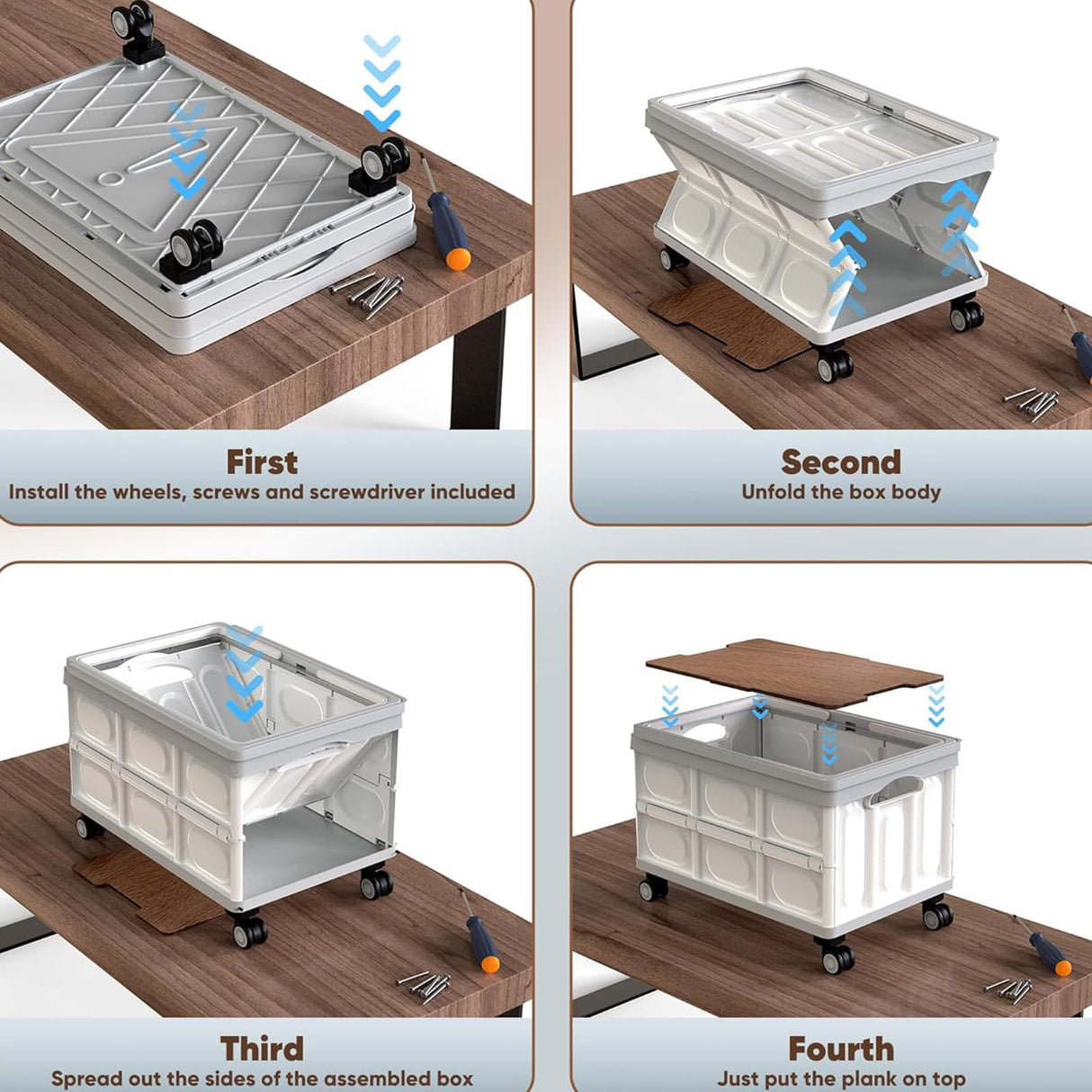 First
Install the wheels, screws and screwdriver included

Second
Unfold the box body

Third
Spread out the sides of the assembled box

Fourth
Just put the plank on top