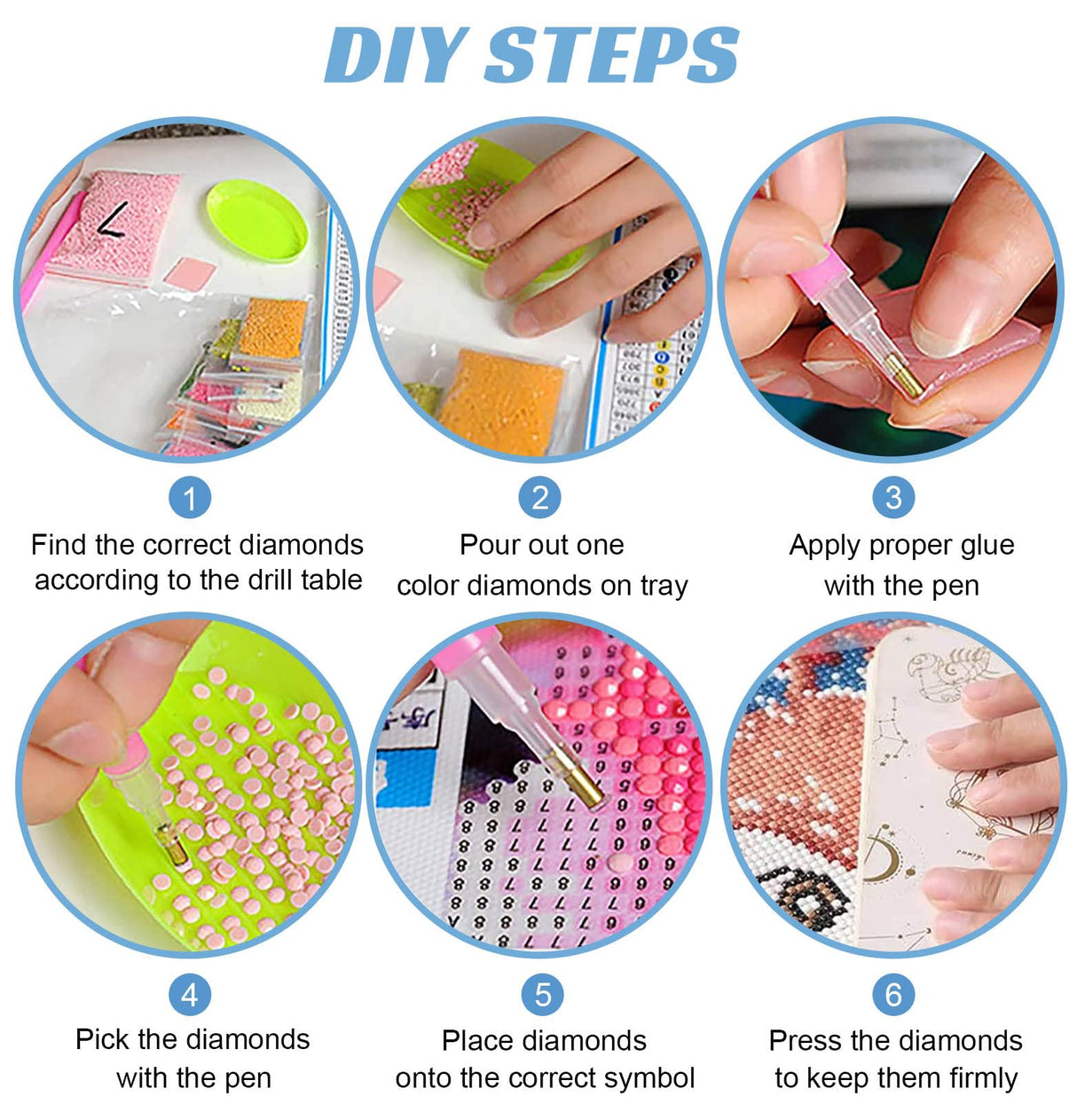 DIY STEPS

1
Find the correct diamonds according to the drill table

2
Pour out one color diamonds on tray

3
Apply proper glue with the pen

4
Pick the diamonds with the pen

5
Place diamonds onto the correct symbol

6
Press the diamonds to keep them firmly