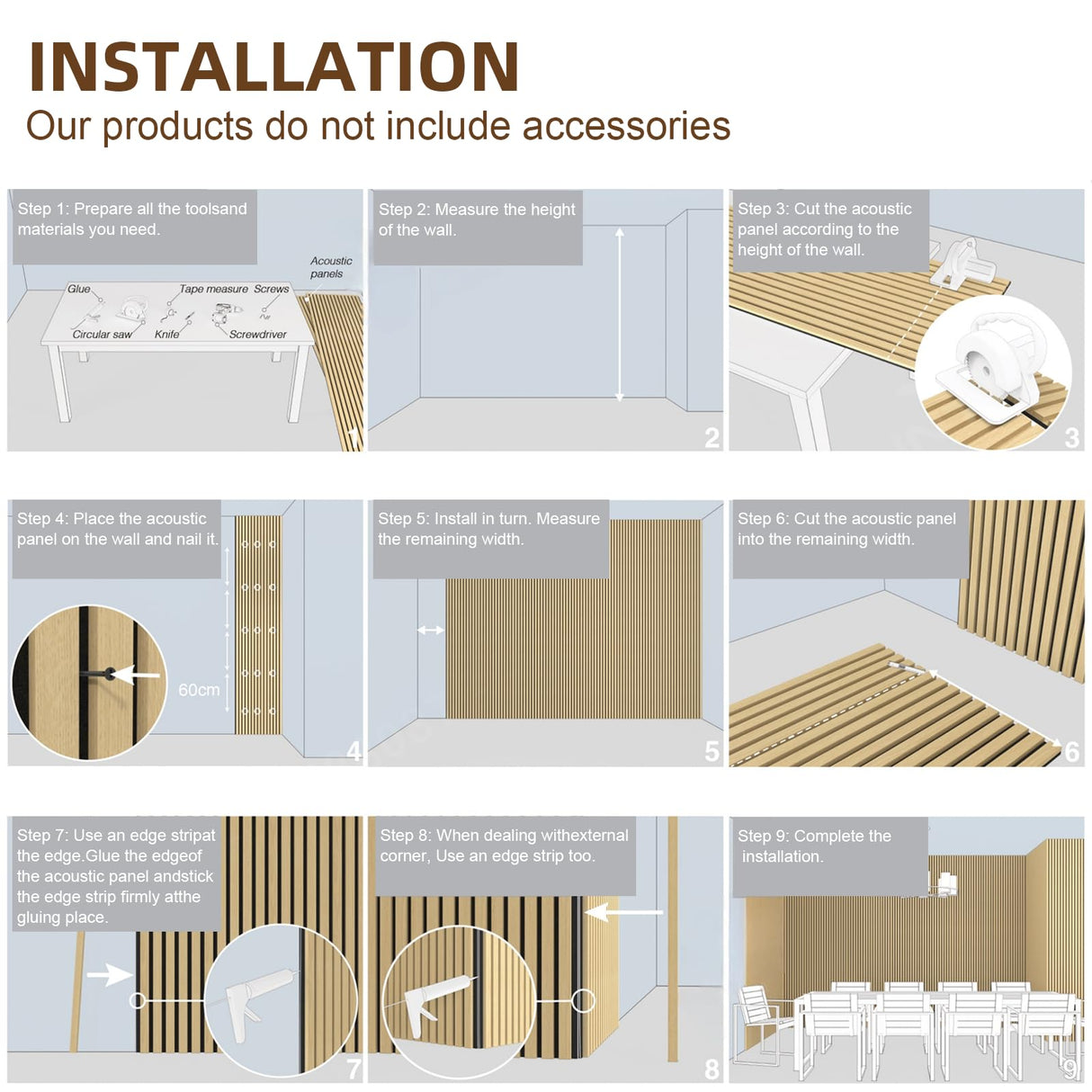 INSTALLATION
Our products do not include accessories

Step 1: Prepare all the toolsand materials you need.

Acoustic panels
Glue
Tape measure
Screws
Circular saw
Knife
Screwdriver
1

Step 2: Measure the height of the wall.
2

Step 3: Cut the acoustic panel according to the height of the wall.
3

Step 4: Place the acoustic panel on the wall and nail it.
60cm
4

Step 5: Install in turn. Measure the remaining width.
5

Step 6: Cut the acoustic panel into the remaining width.
6

Step 7: Use an edge stripat the edge.Glue the edgeof the acoustic panel andstick the edge strip firmly atthe gluing place.
7

Step 8: When dealing withexternal corner, Use an edge strip too.
8

Step 9: Complete the installation.
9