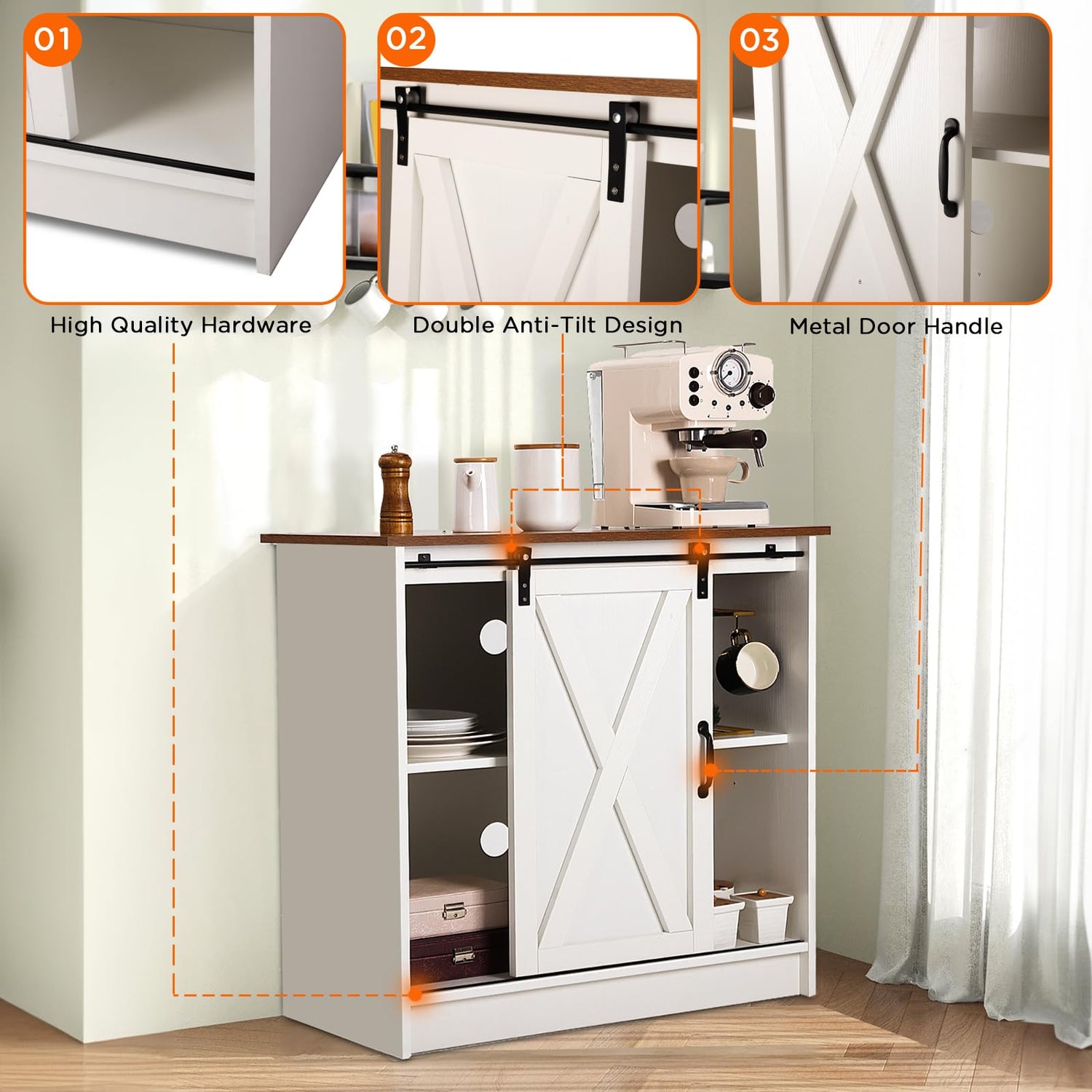 01

High Quality Hardware

02

Double Anti-Tilt Design

03

Metal Door Handle