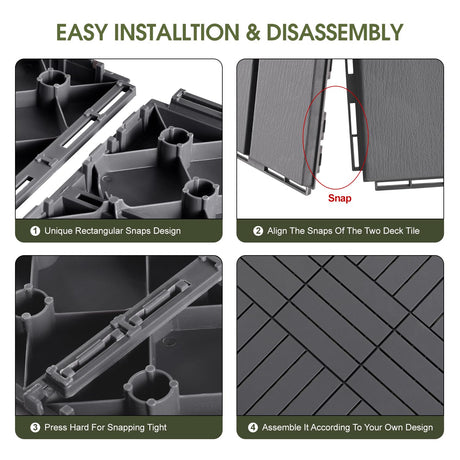 EASY INSTALLTION & DISASSEMBLY

1 Unique Rectangular Snaps Design

Snap

2 Align The Snaps Of The Two Deck Tile

3 Press Hard For Snapping Tight

4 Assemble It According To Your Own Design