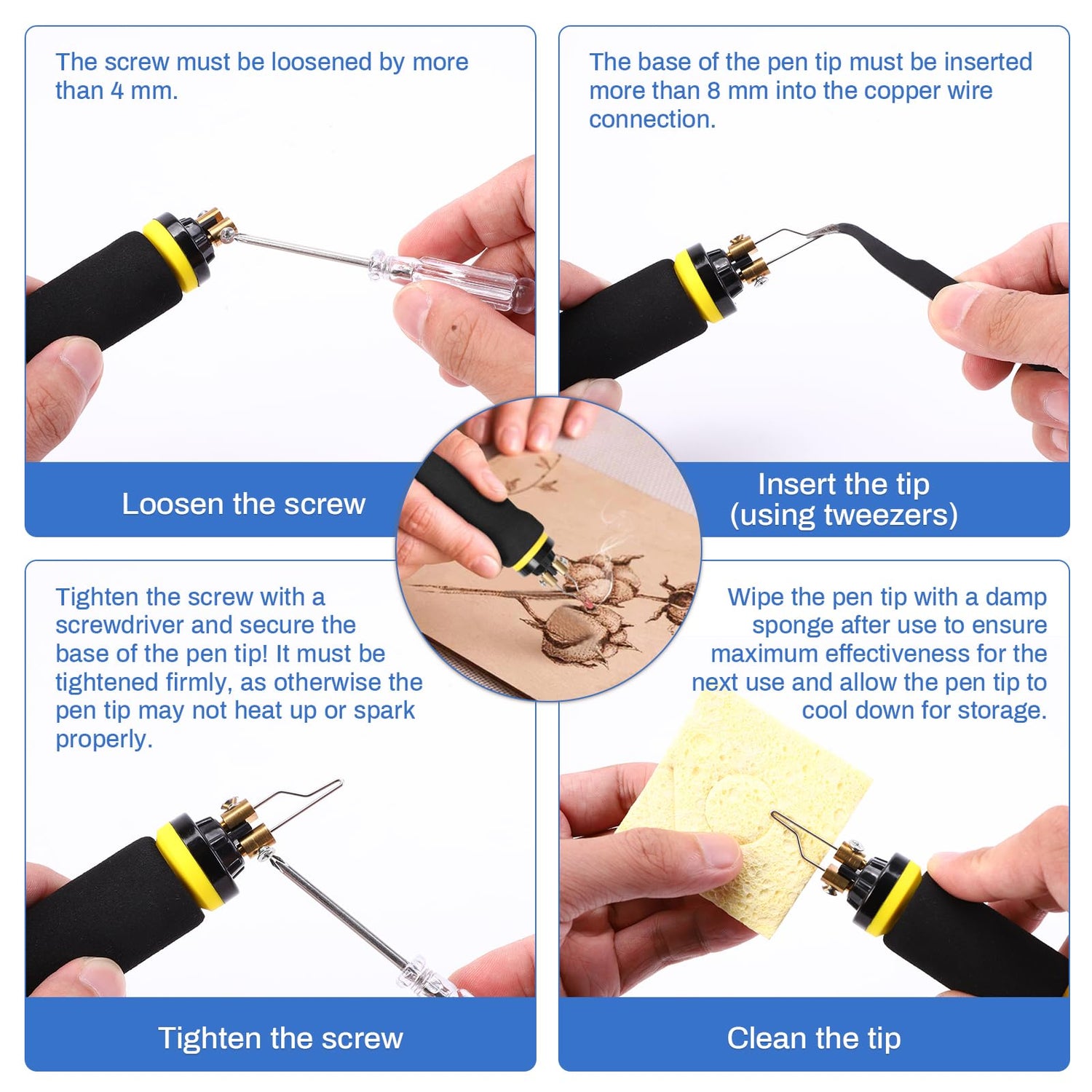 The screw must be loosened by more than 4 mm.

Loosen the screw

The base of the pen tip must be inserted more than 8 mm into the copper wire connection.

Insert the tip (using tweezers)

Tighten the screw with a screwdriver and secure the base of the pen tip! It must be tightened firmly, as otherwise the pen tip may not heat up or spark properly.

Tighten the screw

Wipe the pen tip with a damp sponge after use to ensure maximum effectiveness for the next use and allow the pen tip to cool down for storage.

Clean the tip