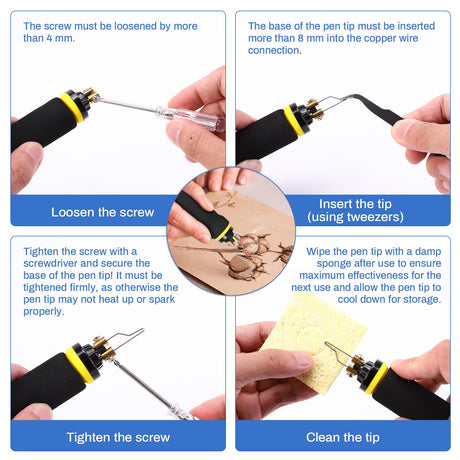 The screw must be loosened by more than 4 mm.

Loosen the screw

The base of the pen tip must be inserted more than 8 mm into the copper wire connection.

Insert the tip (using tweezers)

Tighten the screw with a screwdriver and secure the base of the pen tip! It must be tightened firmly, as otherwise the pen tip may not heat up or spark properly.

Tighten the screw

Wipe the pen tip with a damp sponge after use to ensure maximum effectiveness for the next use and allow the pen tip to cool down for storage.

Clean the tip