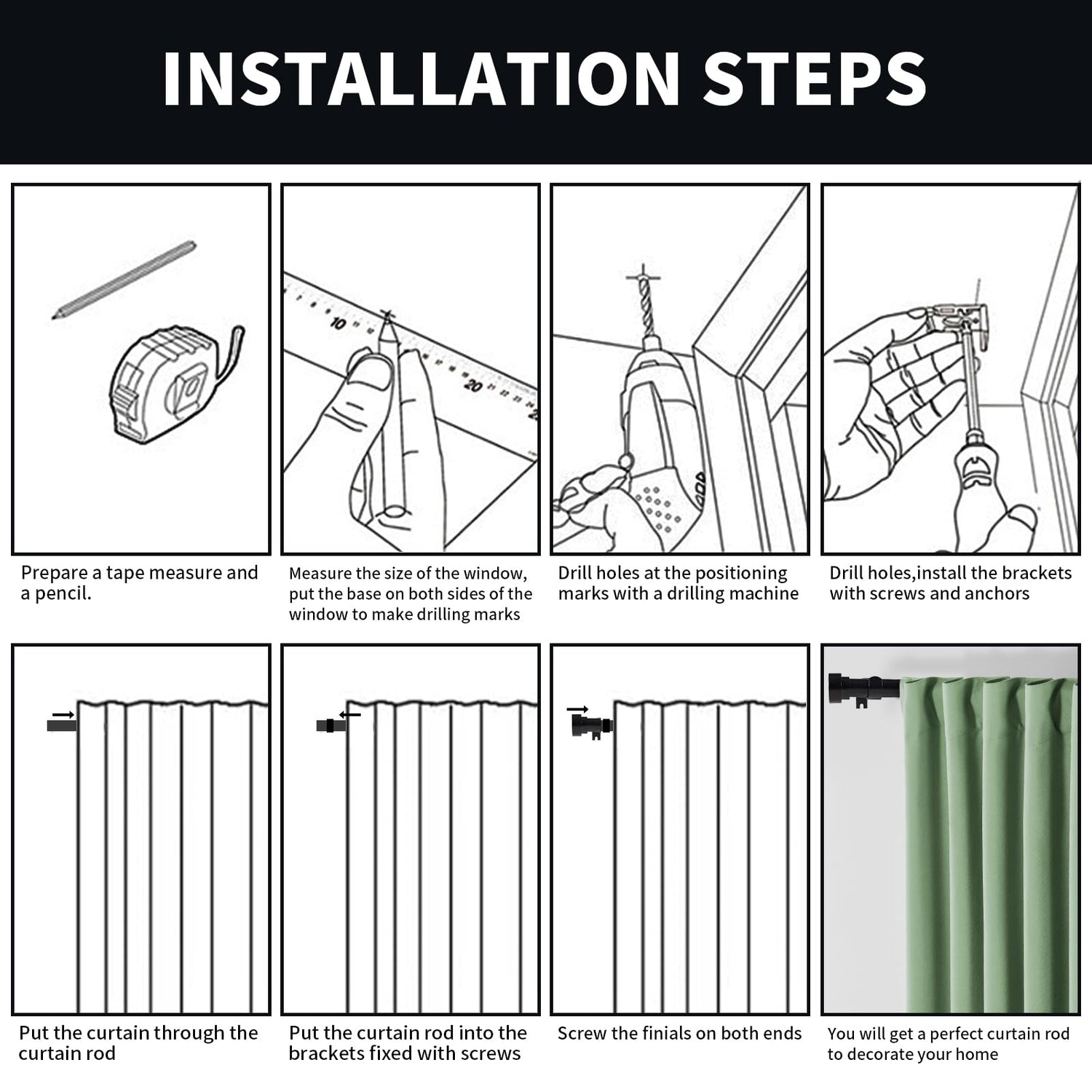 INSTALLATION STEPS

10

20

Prepare a tape measure and a pencil.

Measure the size of the window, put the base on both sides of the window to make drilling marks

Drill holes at the positioning marks with a drilling machine

Drill holes,install the brackets with screws and anchors

Put the curtain through the curtain rod

Put the curtain rod into the brackets fixed with screws

Screw the finials on both ends

You will get a perfect curtain rod to decorate your home