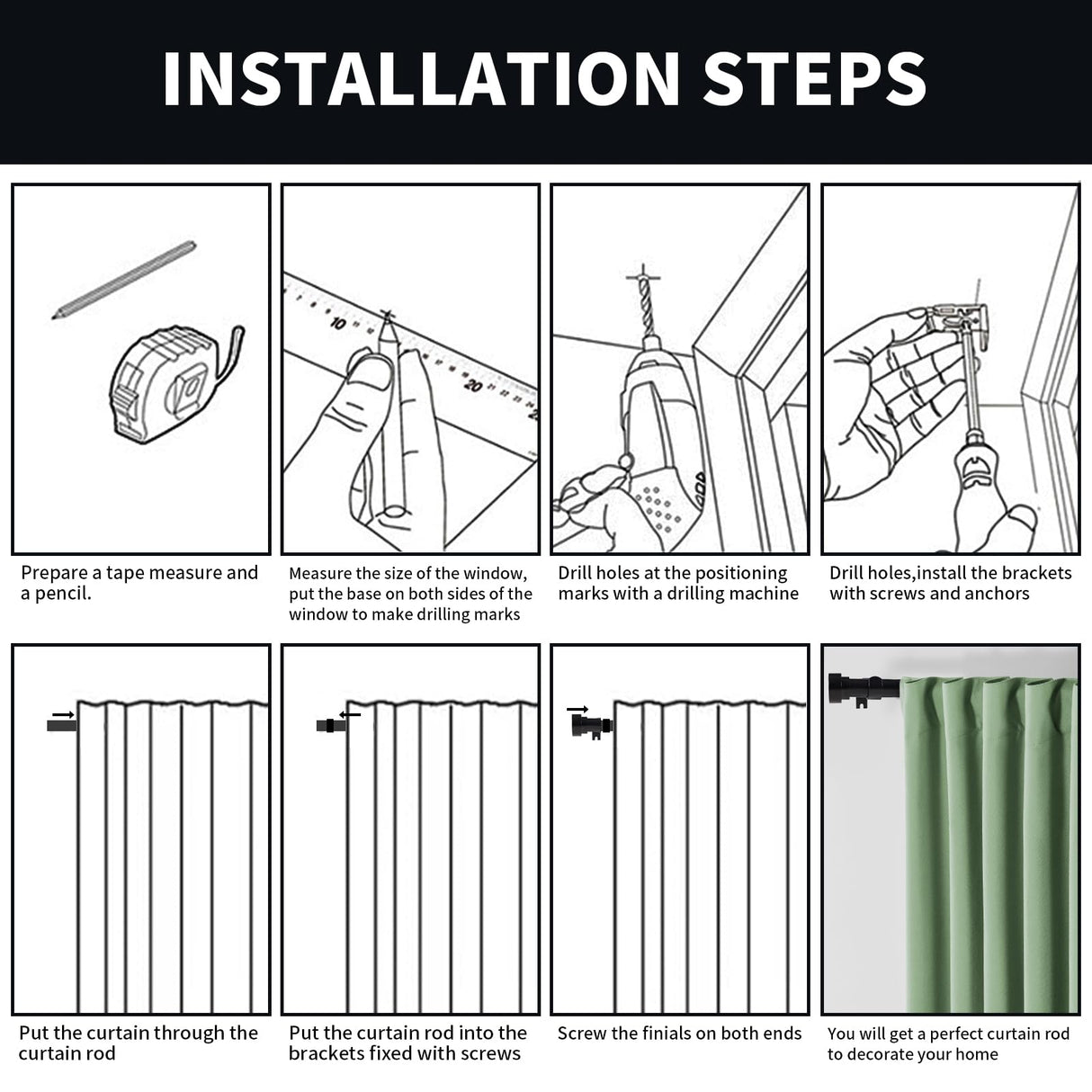 INSTALLATION STEPS

10

20

Prepare a tape measure and a pencil.

Measure the size of the window, put the base on both sides of the window to make drilling marks

Drill holes at the positioning marks with a drilling machine

Drill holes,install the brackets with screws and anchors

Put the curtain through the curtain rod

Put the curtain rod into the brackets fixed with screws

Screw the finials on both ends

You will get a perfect curtain rod to decorate your home