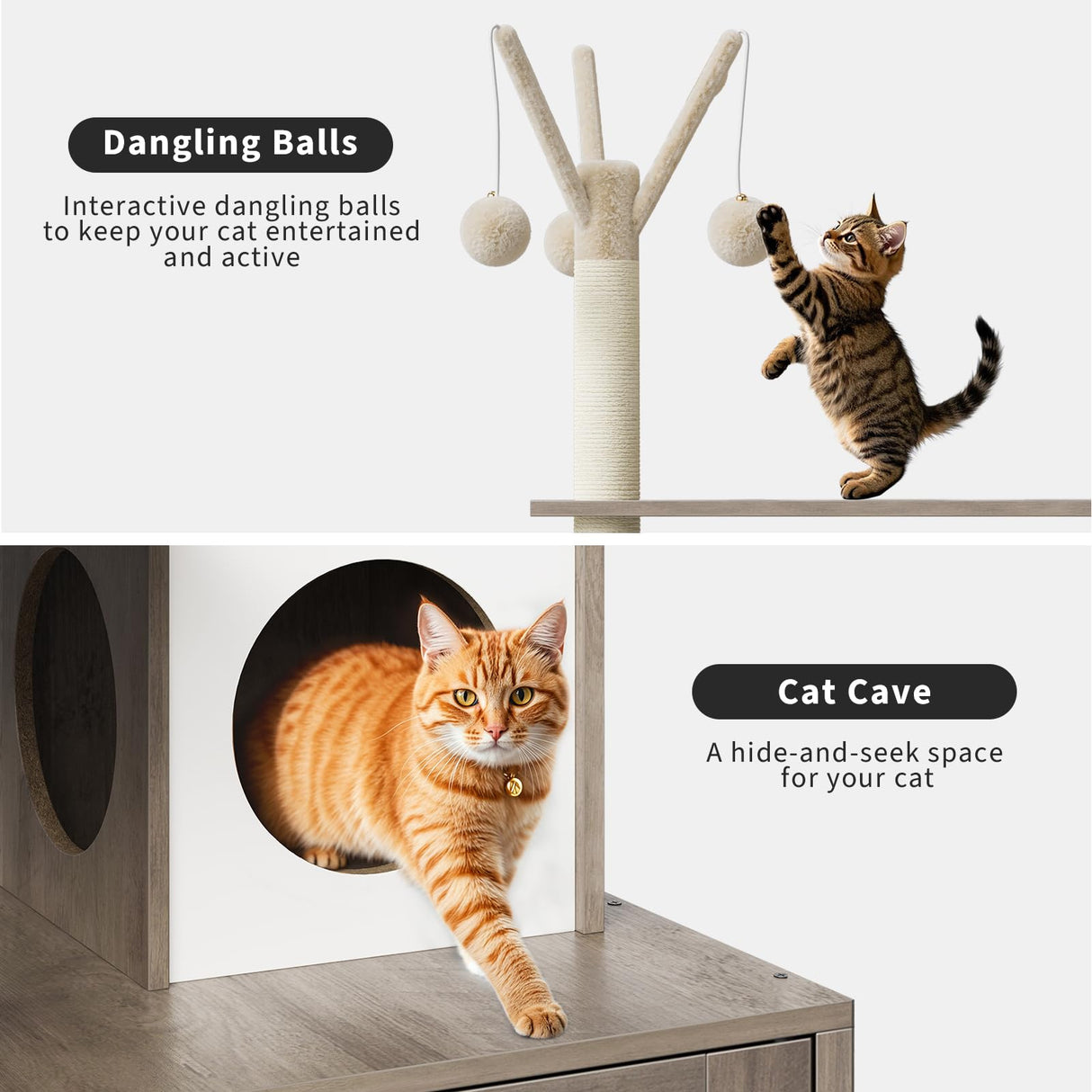 Dangling Balls

Interactive dangling balls to keep your cat entertained and active

Cat Cave

A hide-and-seek space for your cat