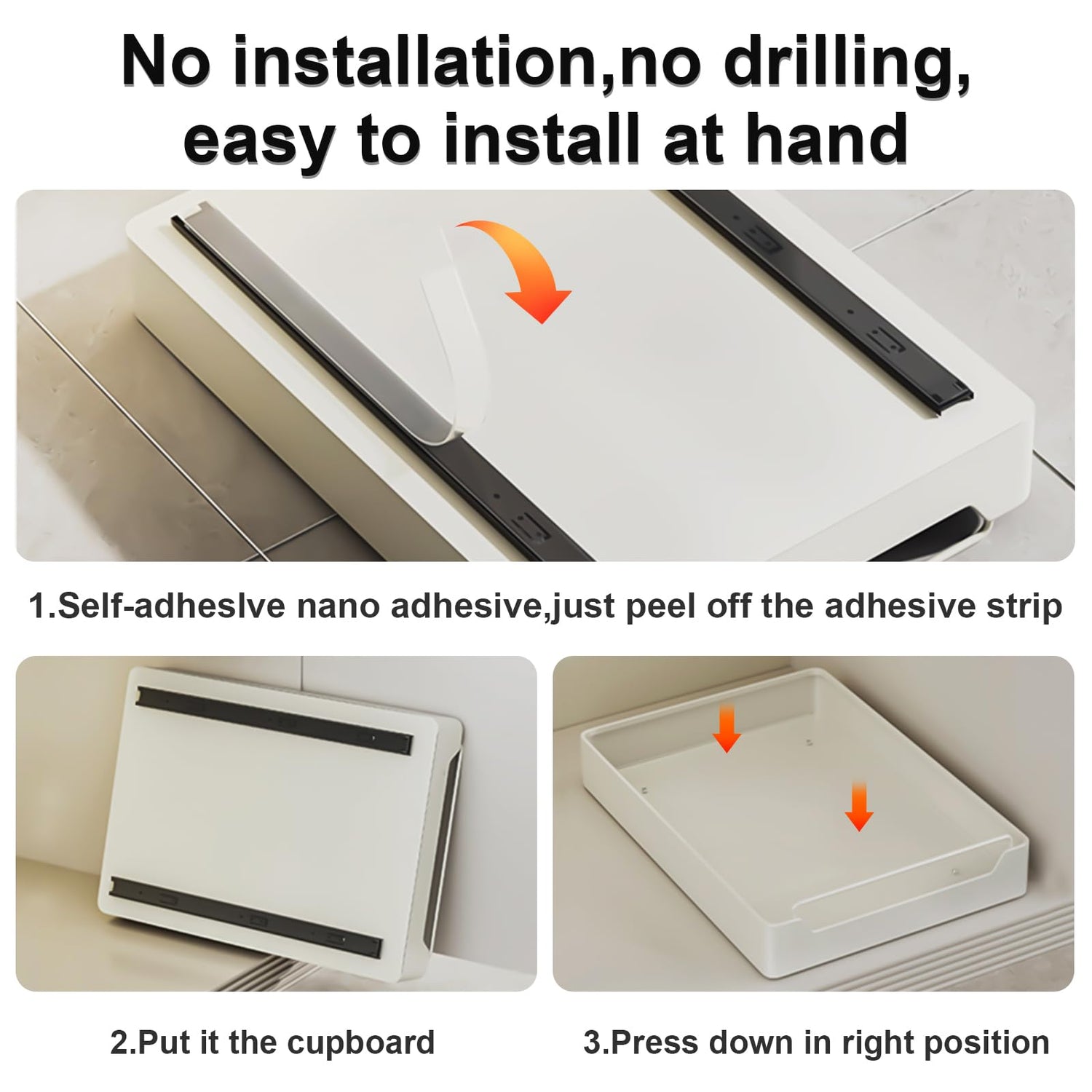 No installation,no drilling, easy to install at hand

1.Self-adheslve nano adhesive,just peel off the adhesive strip

2.Put it the cupboard

3.Press down in right position