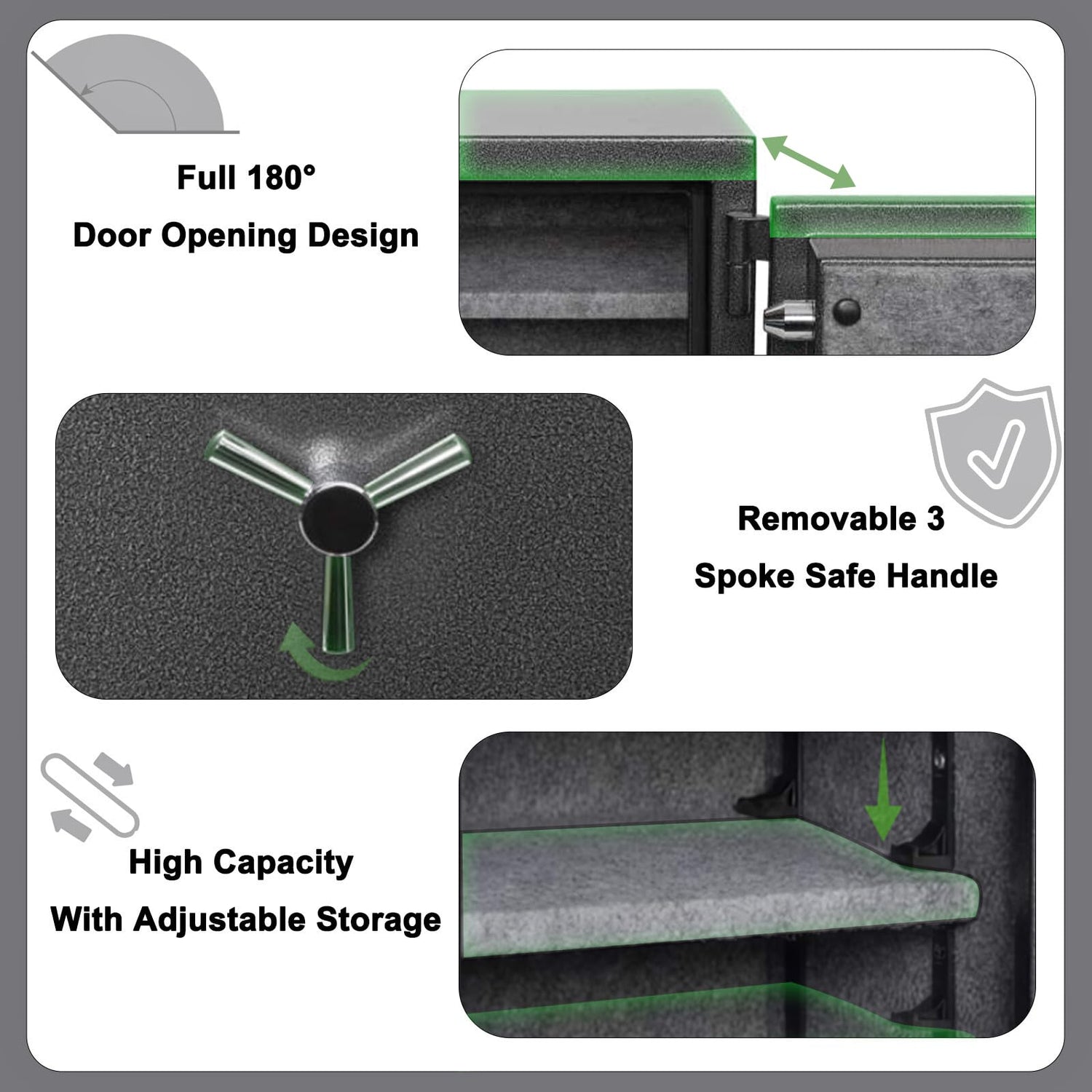 Full 180°
Door Opening Design

Removable 3
Spoke Safe Handle

High Capacity
With Adjustable Storage