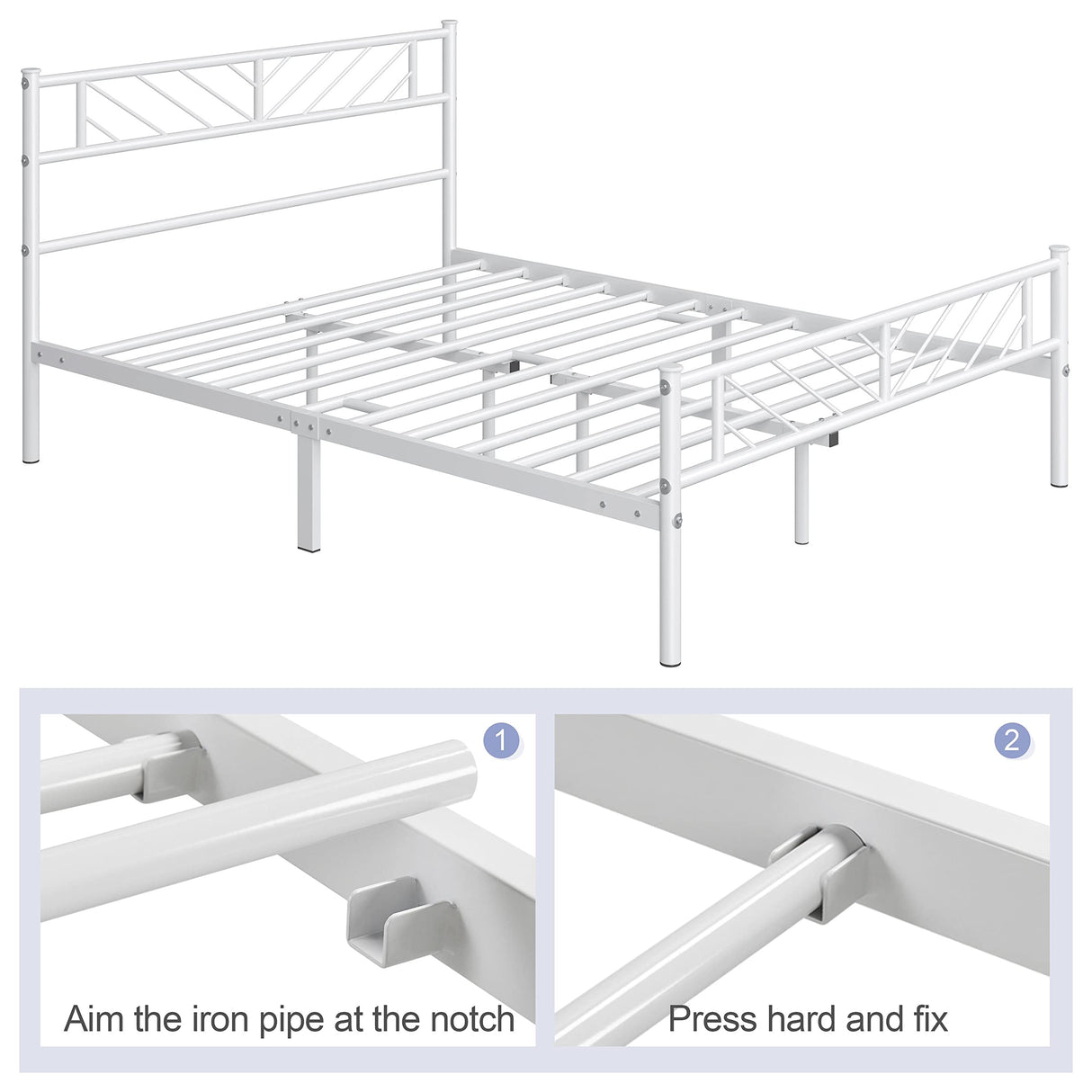 1

Aim the iron pipe at the notch

2

Press hard and fix