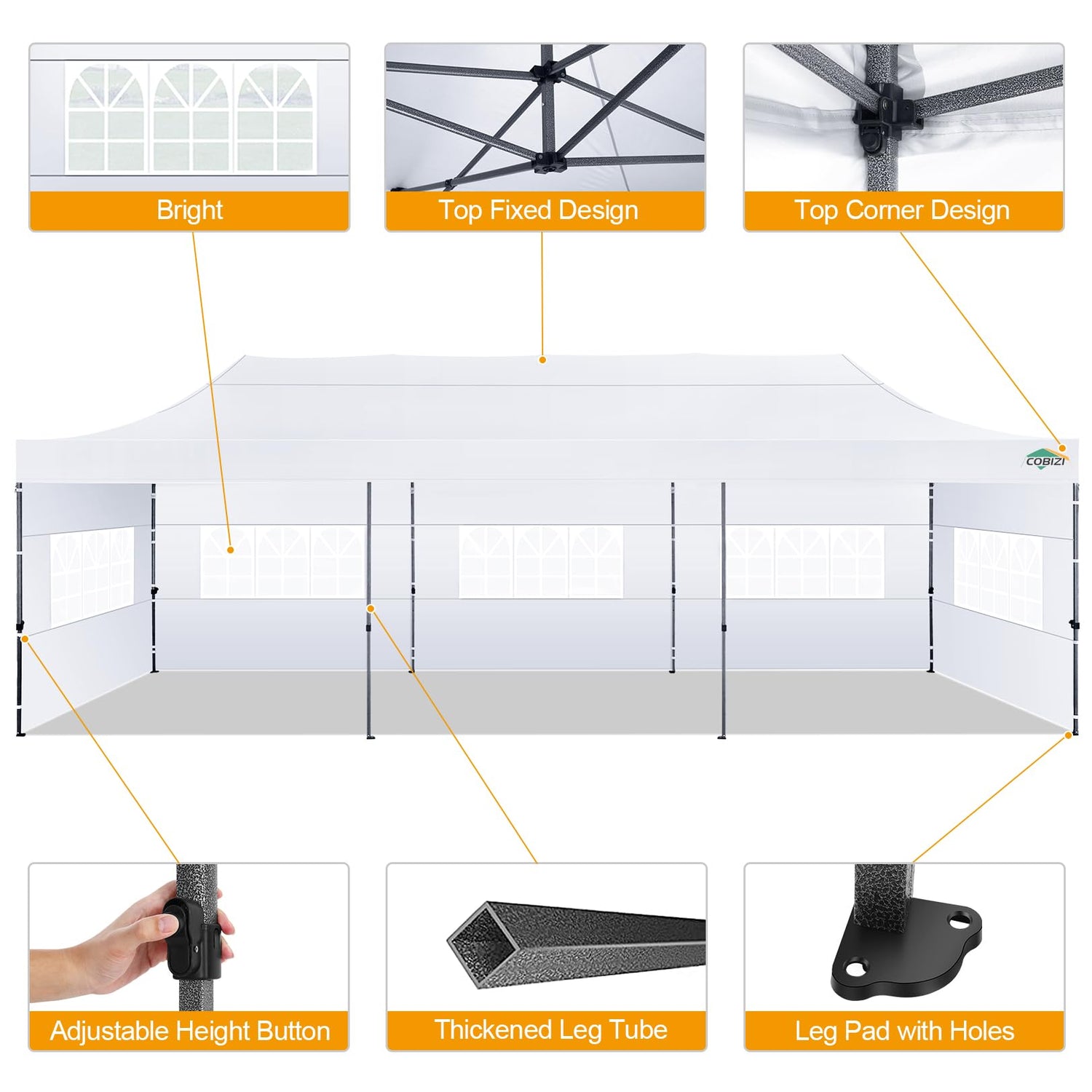 Bright

Top Fixed Design

Top Corner Design

COBIZI

Adjustable Height Button

Thickened Leg Tube

Leg Pad with Holes