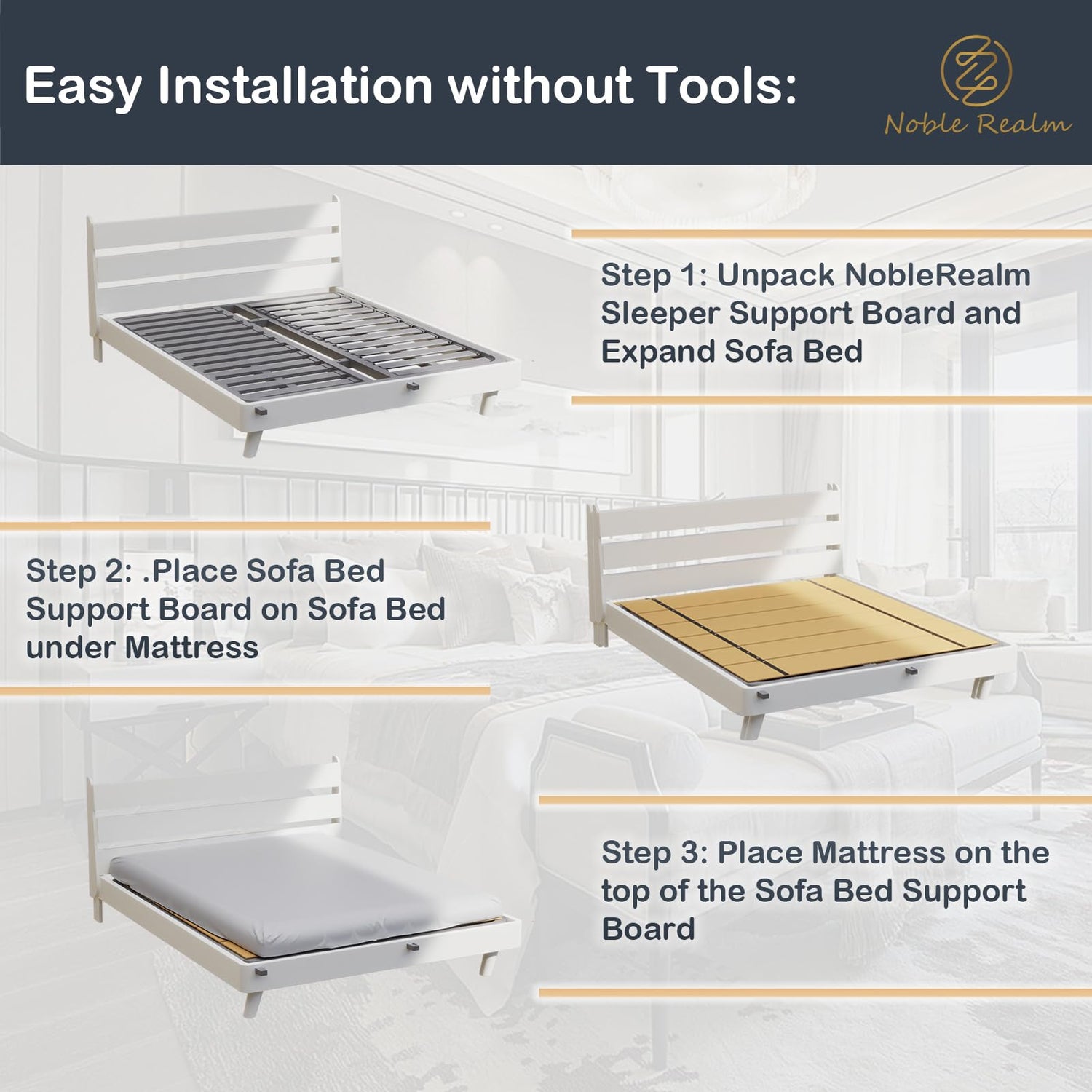 Easy Installation without Tools:

Noble Realm

Step 1: Unpack NobleRealm Sleeper Support Board and Expand Sofa Bed

Step 2: .Place Sofa Bed Support Board on Sofa Bed under Mattress

Step 3: Place Mattress on the top of the Sofa Bed Support Board