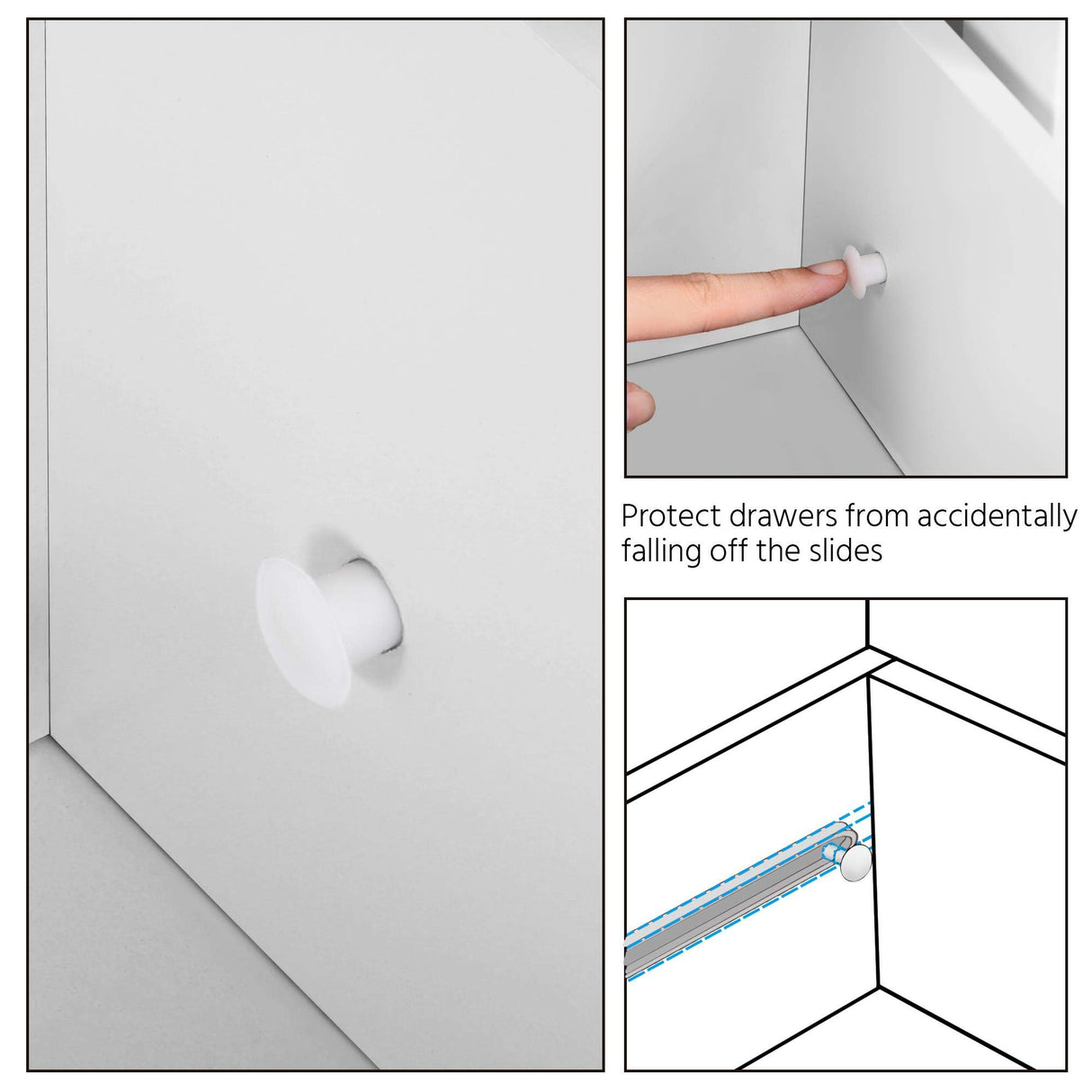 Protect drawers from accidentally falling off the slides