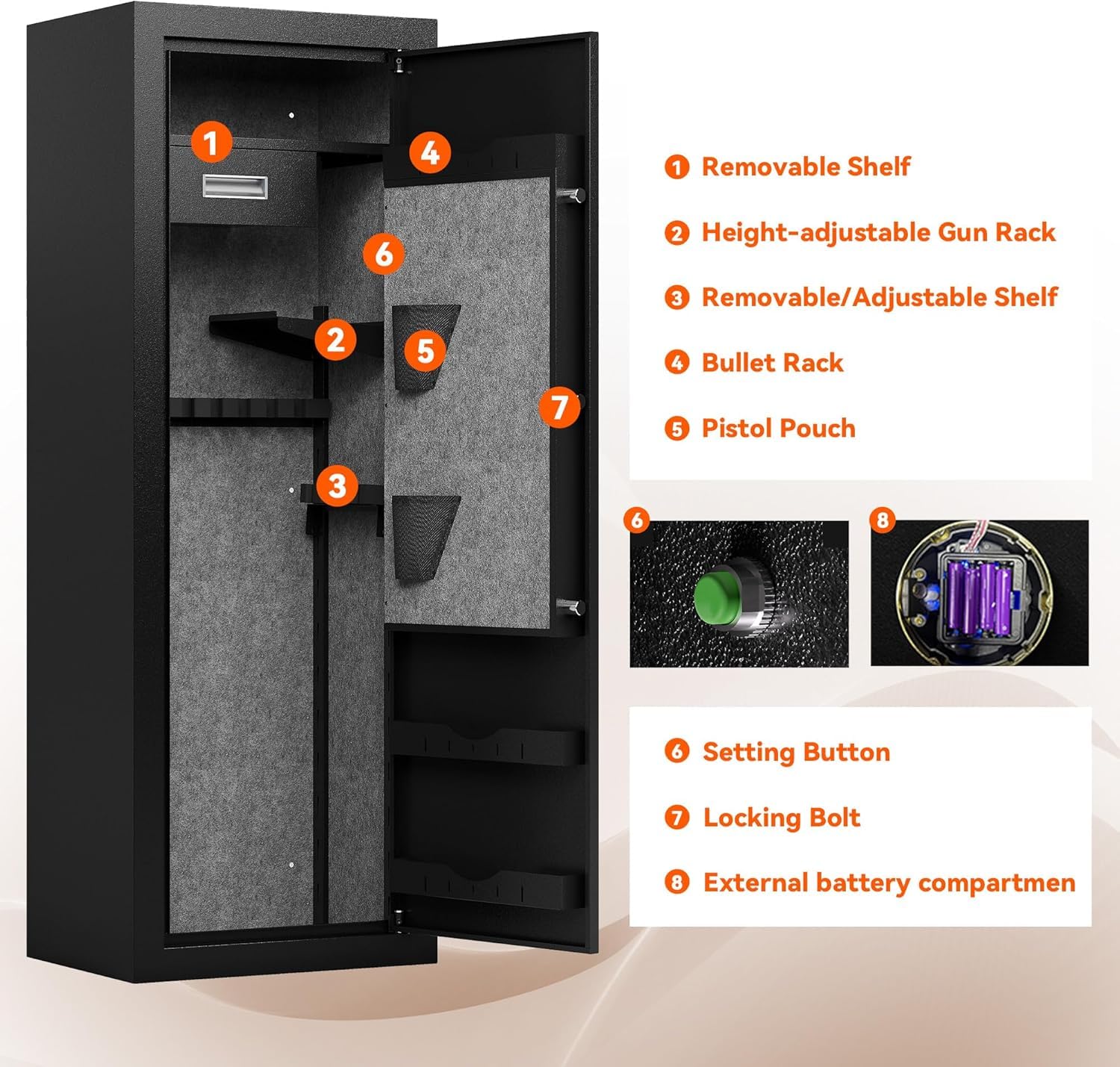 1
4
6
2
5
7
3

1 Removable Shelf
2 Height-adjustable Gun Rack
3 Removable/Adjustable Shelf
4 Bullet Rack
5 Pistol Pouch

6
8

6 Setting Button
7 Locking Bolt
8 External battery compartmen