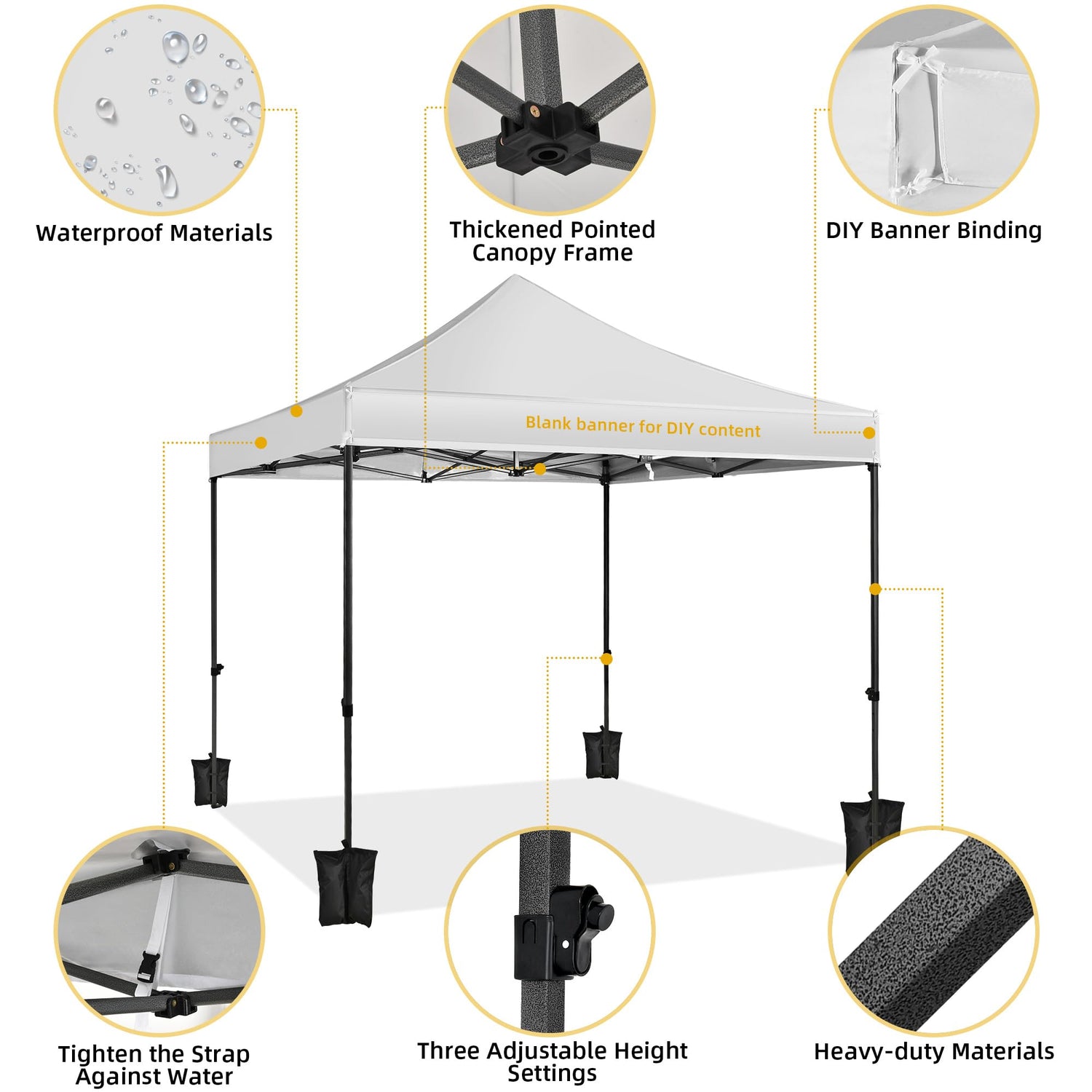 Waterproof Materials

Thickened Pointed Canopy Frame

DIY Banner Binding

Blank banner for DIY content

Tighten the Strap Against Water

Three Adjustable Height Settings

Heavy-duty Materials