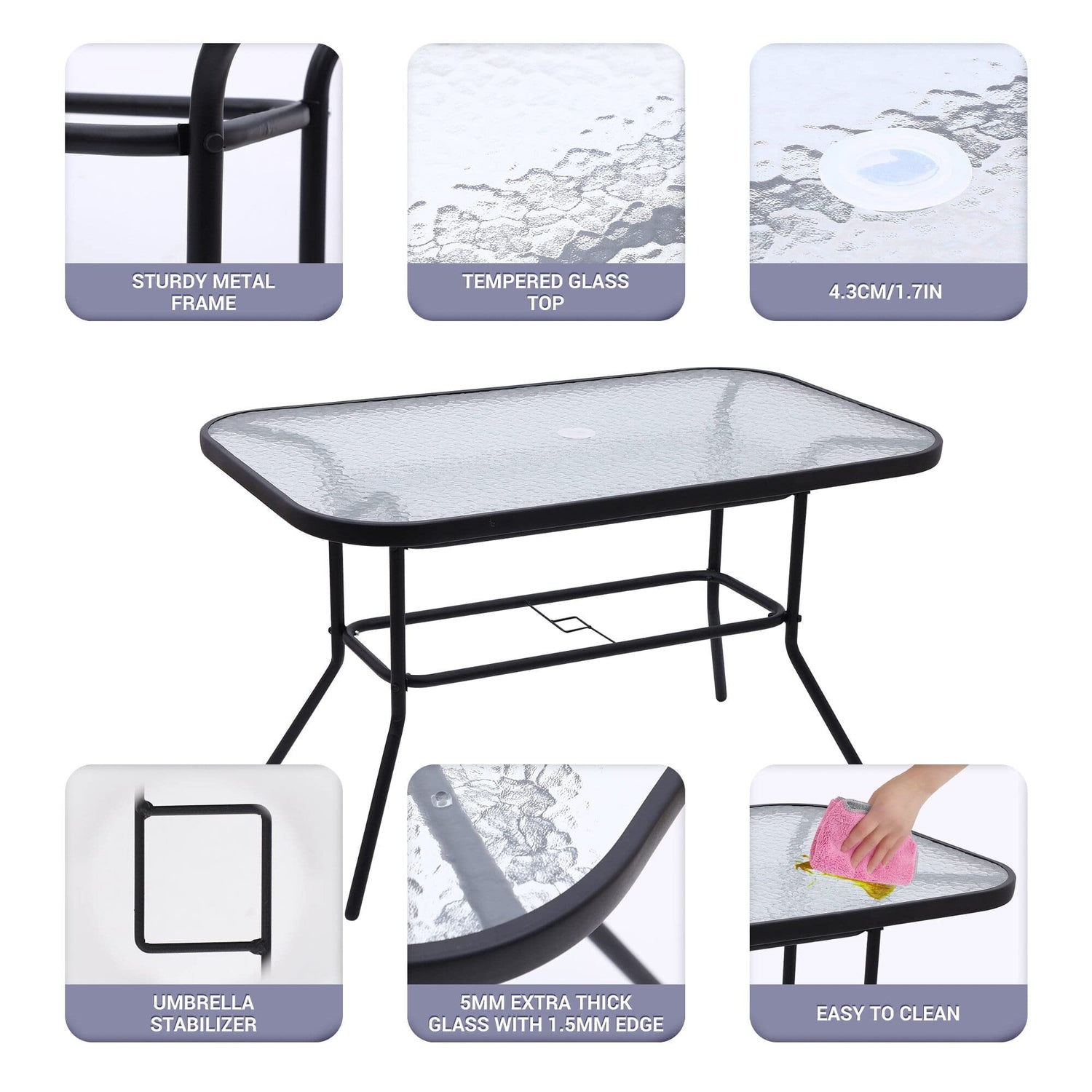 STURDY METAL FRAME

TEMPERED GLASS TOP

4.3CM/1.7IN

UMBRELLA STABILIZER

5MM EXTRA THICK GLASS WITH 1.5MM EDGE

EASY TO CLEAN