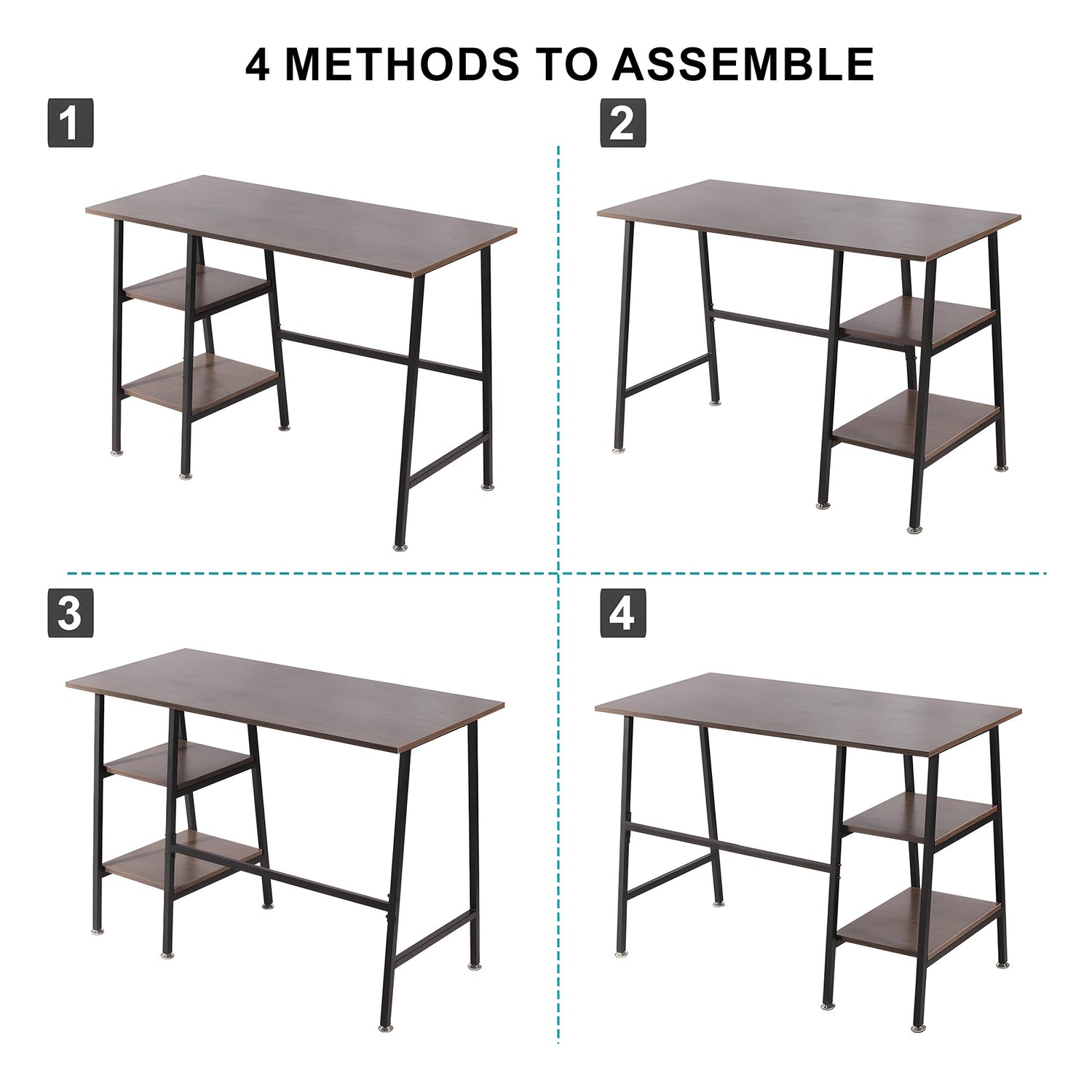 4 METHODS TO ASSEMBLE

1

2

3

4