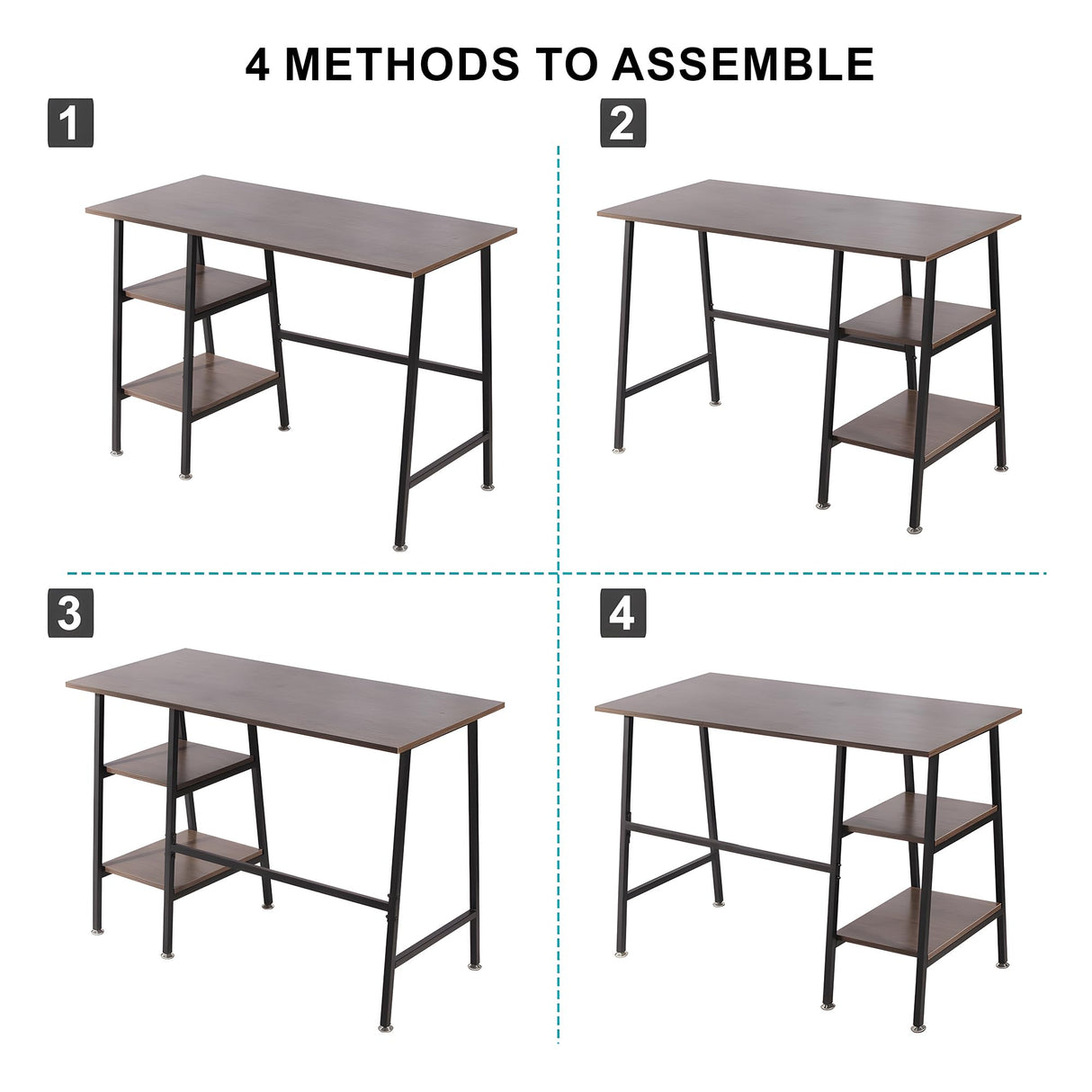 4 METHODS TO ASSEMBLE

1

2

3

4