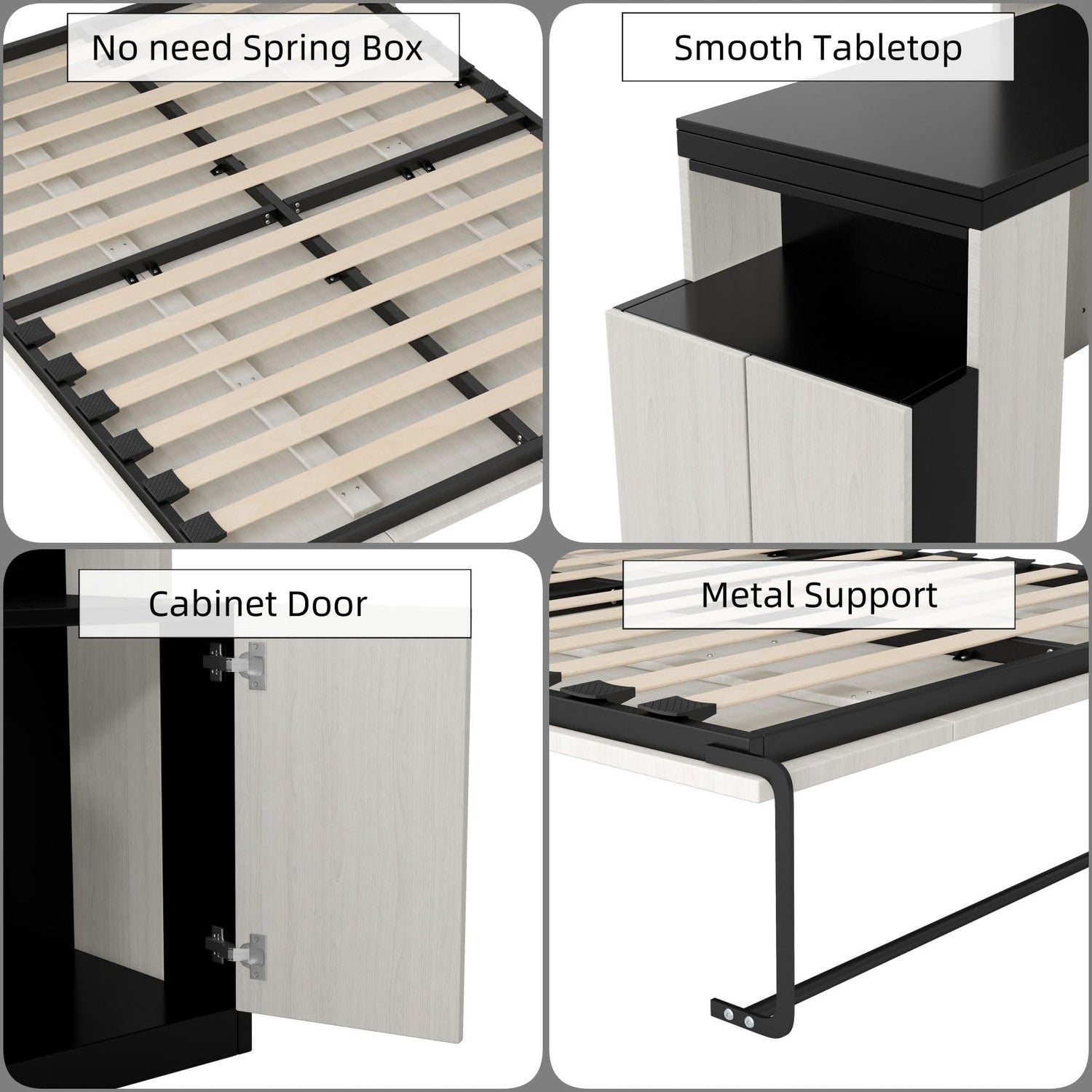 No need Spring Box

Smooth Tabletop

Cabinet Door

Metal Support