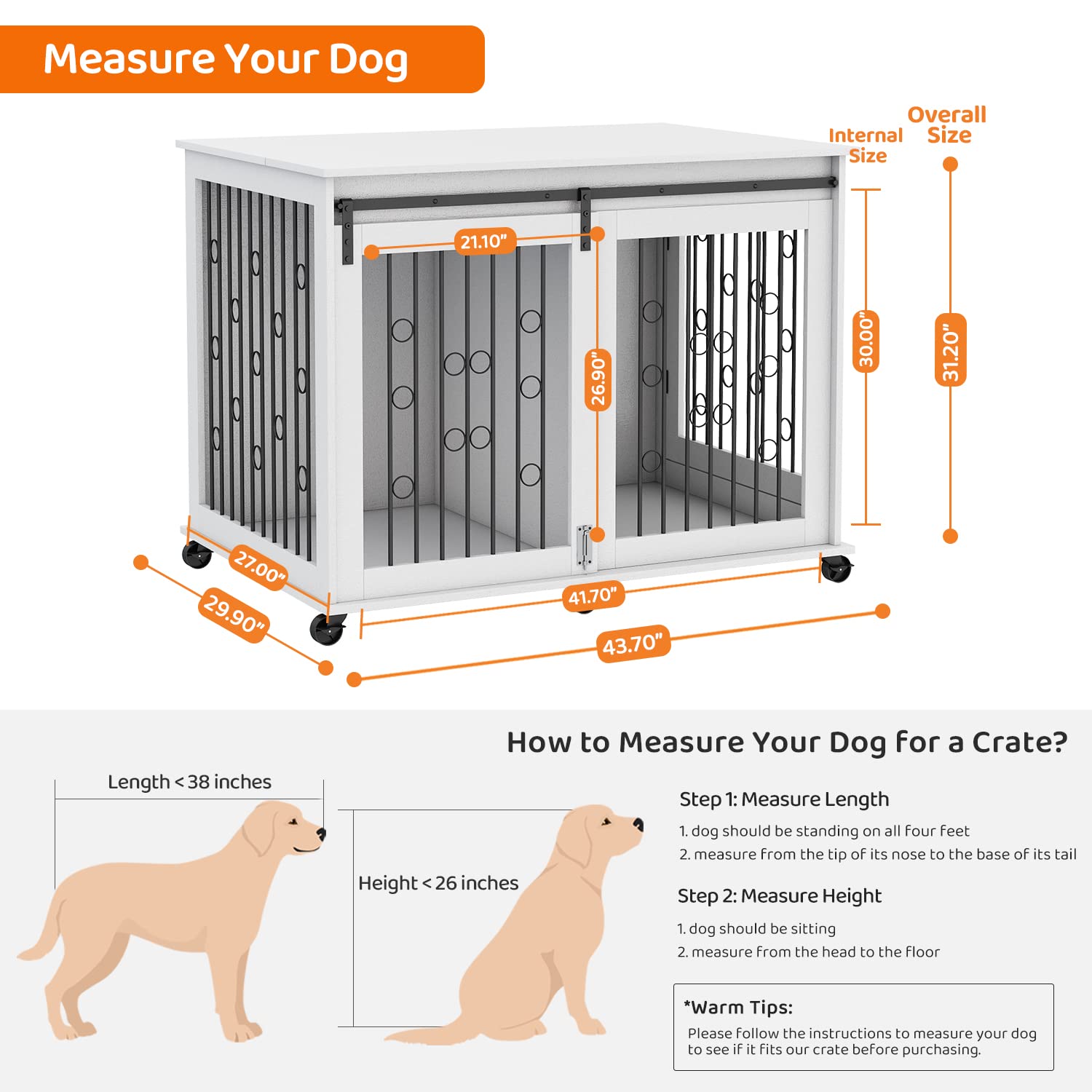 Measure Your Dog

Internal Size

Overall Size

21.10"

26.90"

30.00"

31.20"

27.00"

29.90"

41.70"

43.70"

How to Measure Your Dog for a Crate?

Length < 38 inches

Height < 26 inches

Step 1: Measure Length

1. dog should be standing on all four feet

2. measure from the tip of its nose to the base of its tail

Step 2: Measure Height

1. dog should be sitting

2. measure from the head to the floor

*Warm Tips:

Please follow the instructions to measure your dog to see if it fits our crate before purchasing.