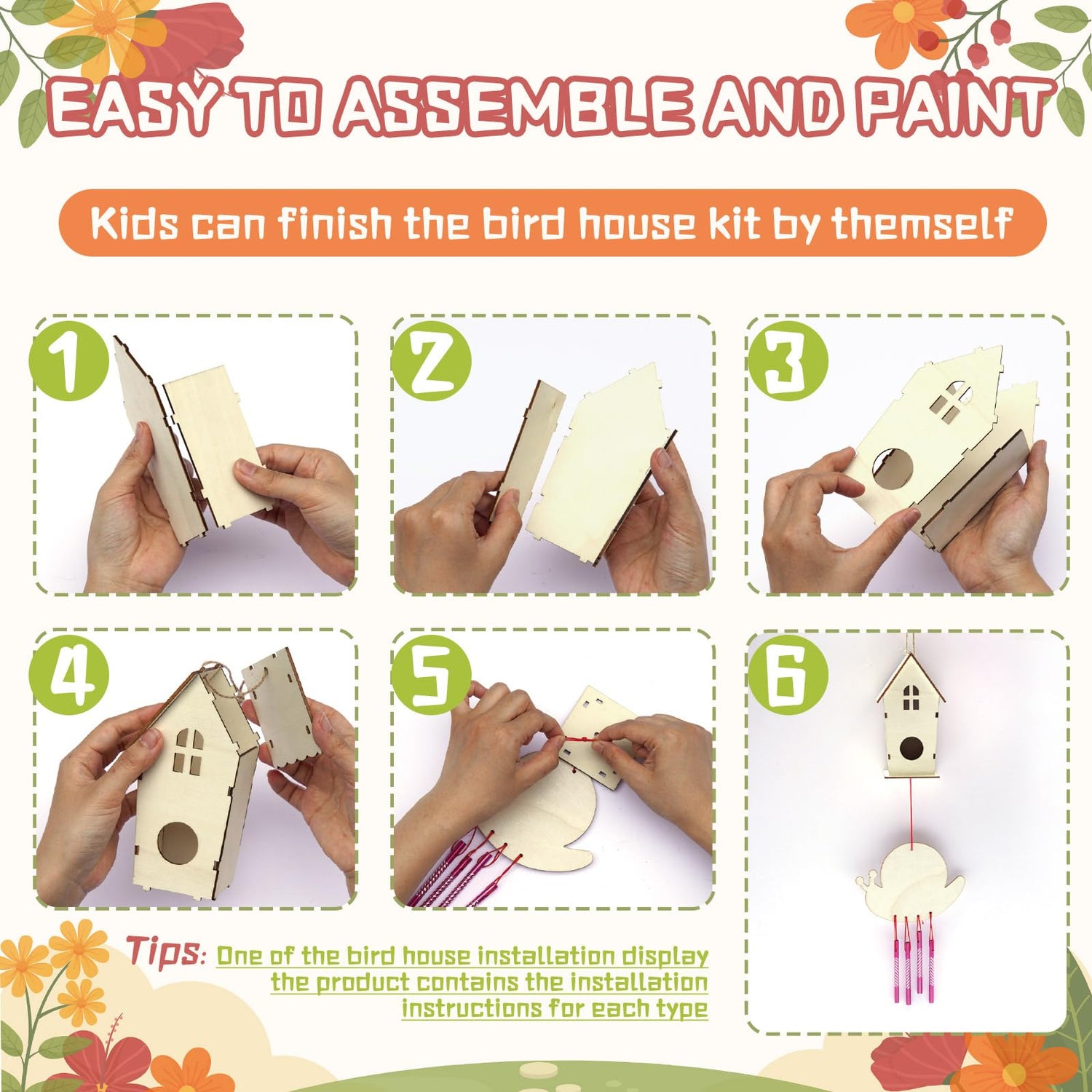 EASY TO ASSEMBLE AND PAINT

Kids can finish the bird house kit by themself

1

2

3

4

5

6

Tips: One of the bird house installation display the product contains the installation instructions for each type