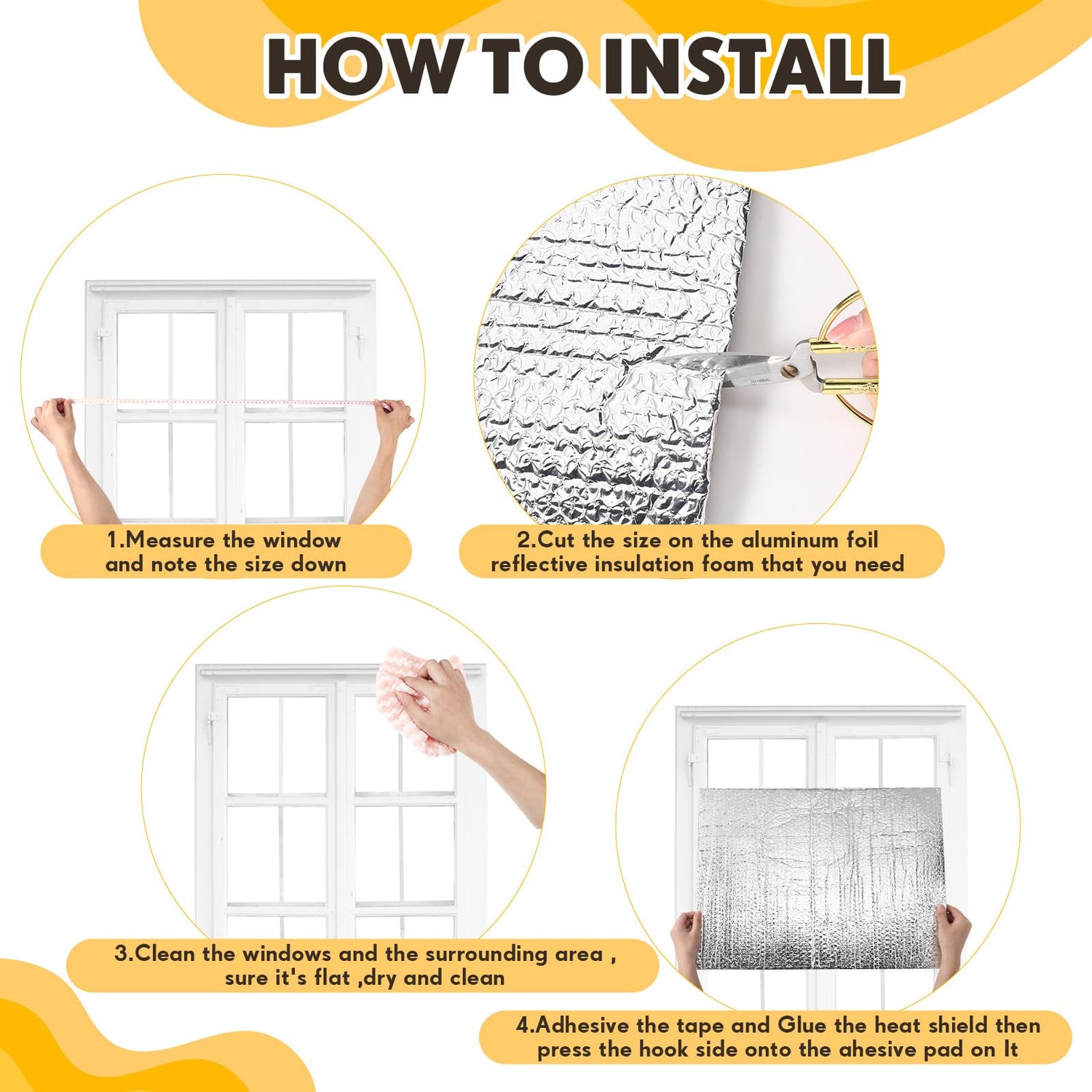 HOW TO INSTALL

1.Measure the window and note the size down

2.Cut the size on the aluminum foil reflective insulation foam that you need

3.Clean the windows and the surrounding area , sure it's flat ,dry and clean

4.Adhesive the tape and Glue the heat shield then press the hook side onto the ahesive pad on It