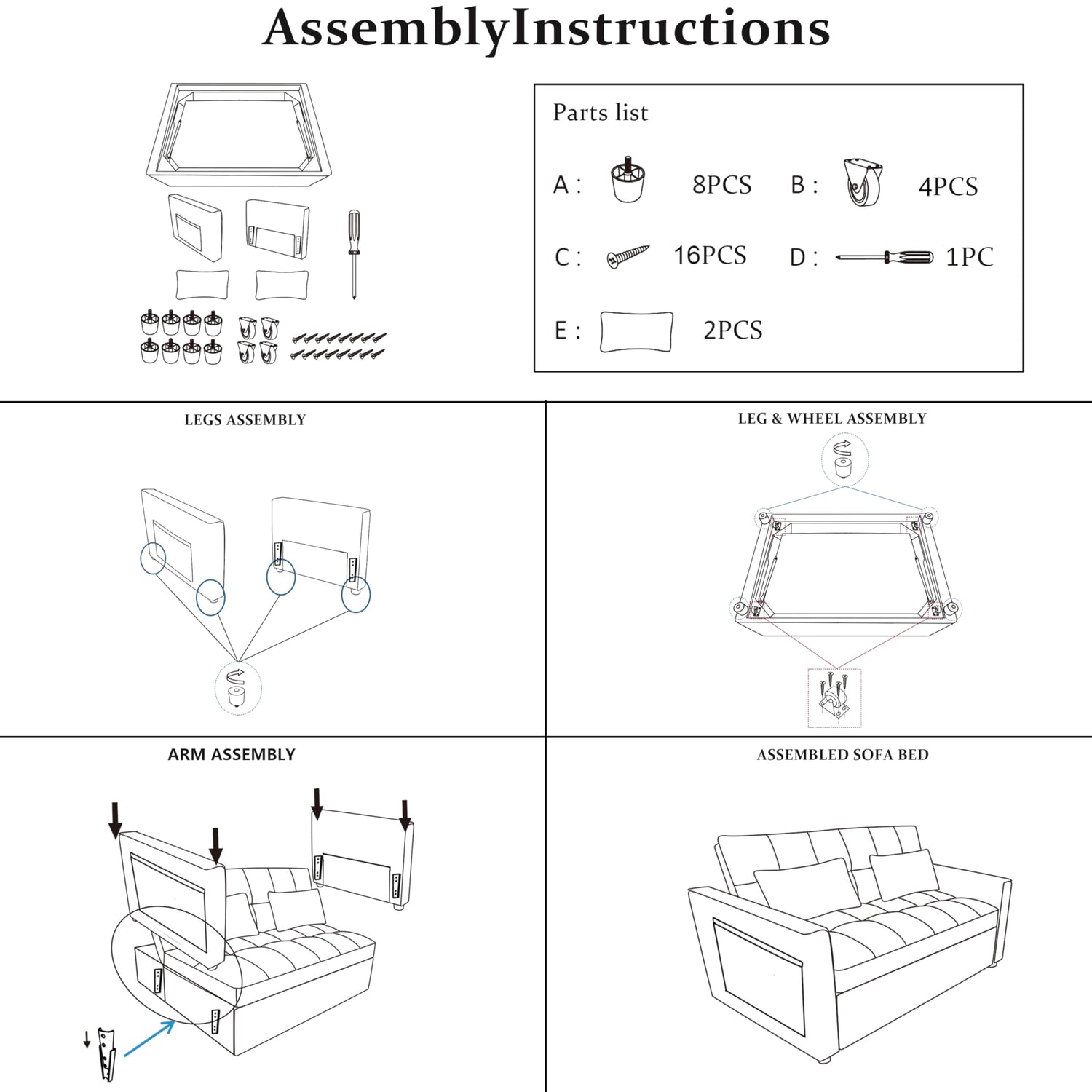 AssemblyInstructions

Parts list

A : 8PCS B : 4PCS

C : 16PCS D : 1PC

E : 2PCS

LEGS ASSEMBLY

LEG & WHEEL ASSEMBLY

ARM ASSEMBLY

ASSEMBLED SOFA BED