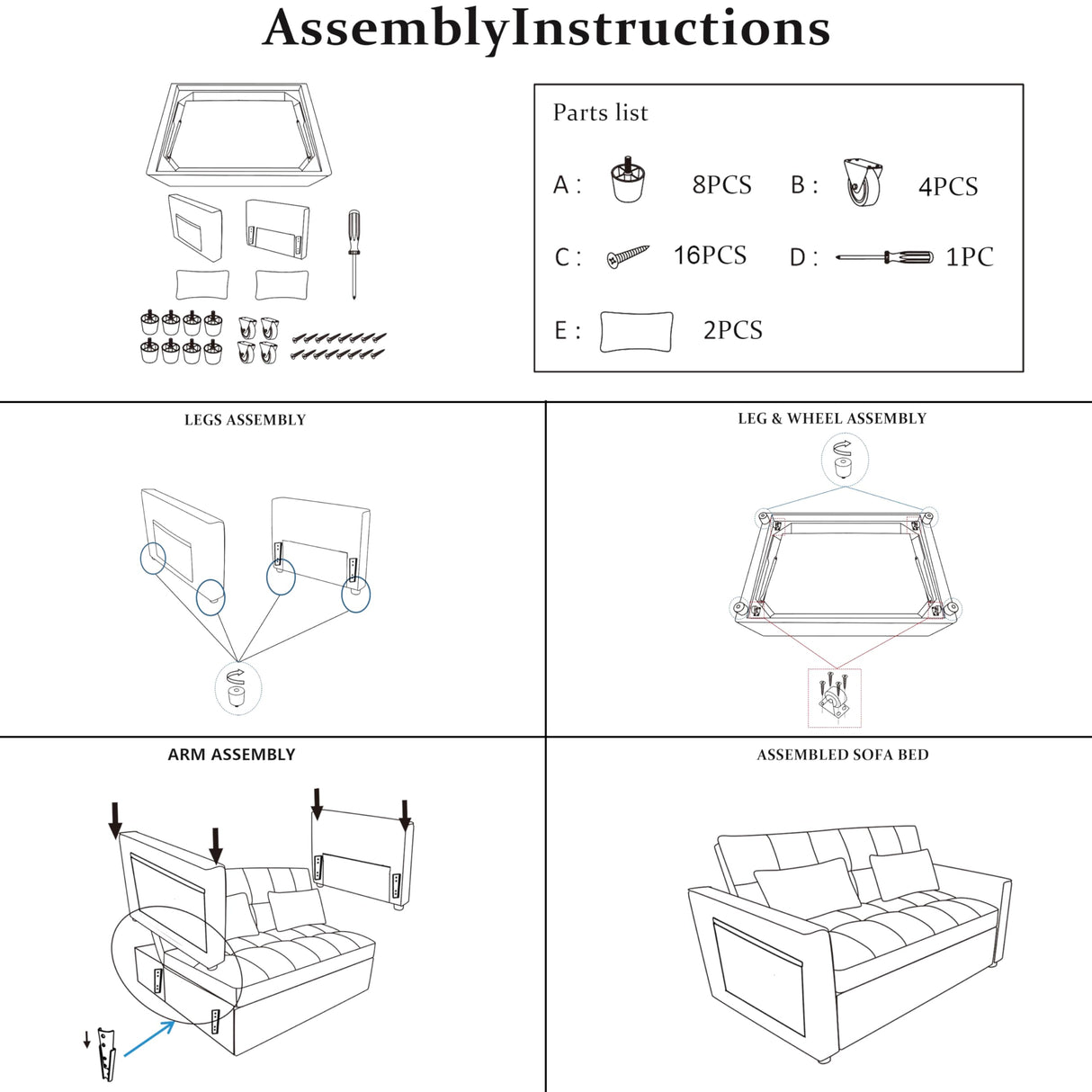 AssemblyInstructions

Parts list

A : 8PCS B : 4PCS

C : 16PCS D : 1PC

E : 2PCS

LEGS ASSEMBLY

LEG & WHEEL ASSEMBLY

ARM ASSEMBLY

ASSEMBLED SOFA BED