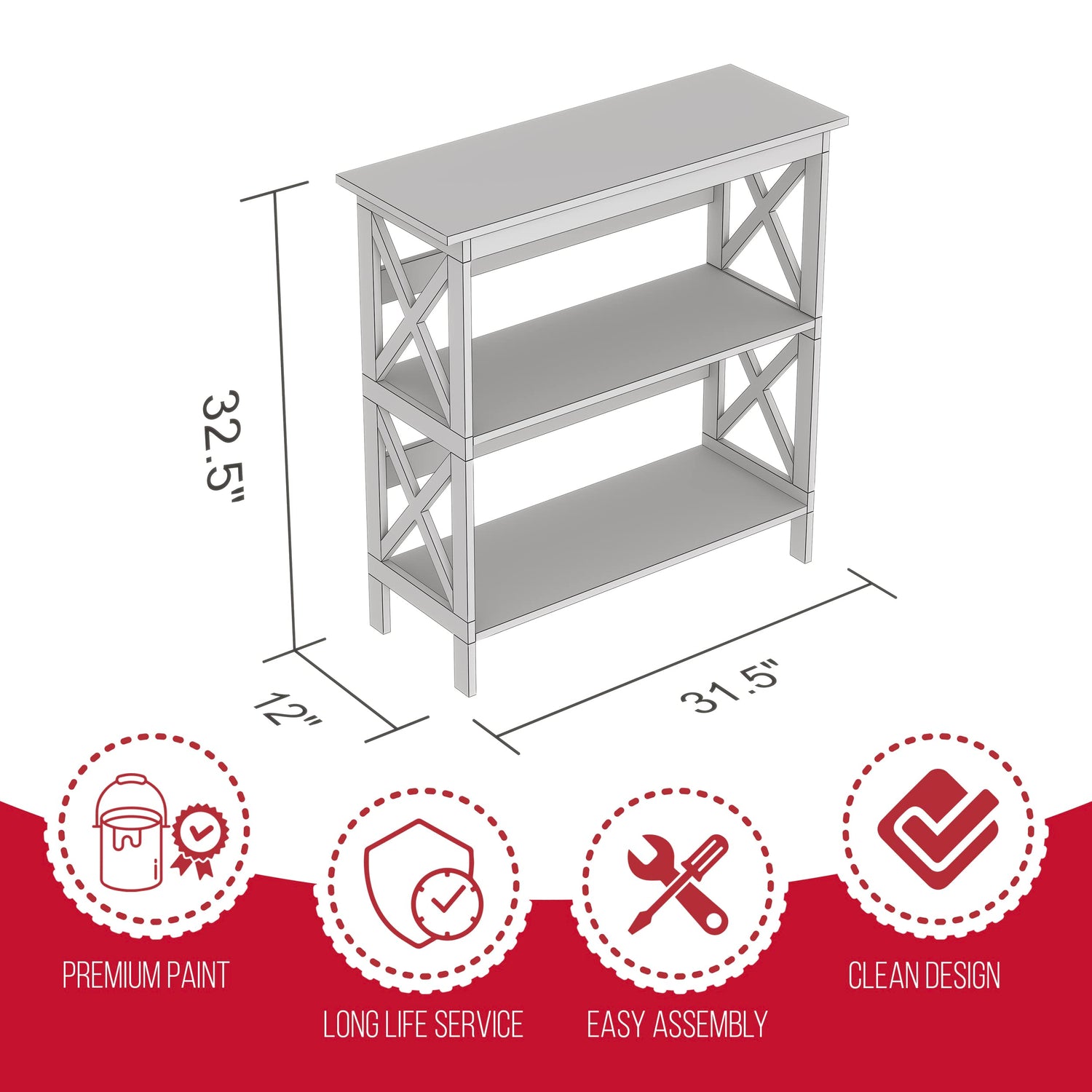 32.5"

12"

31.5"

PREMIUM PAINT

LONG LIFE SERVICE

EASY ASSEMBLY

CLEAN DESIGN