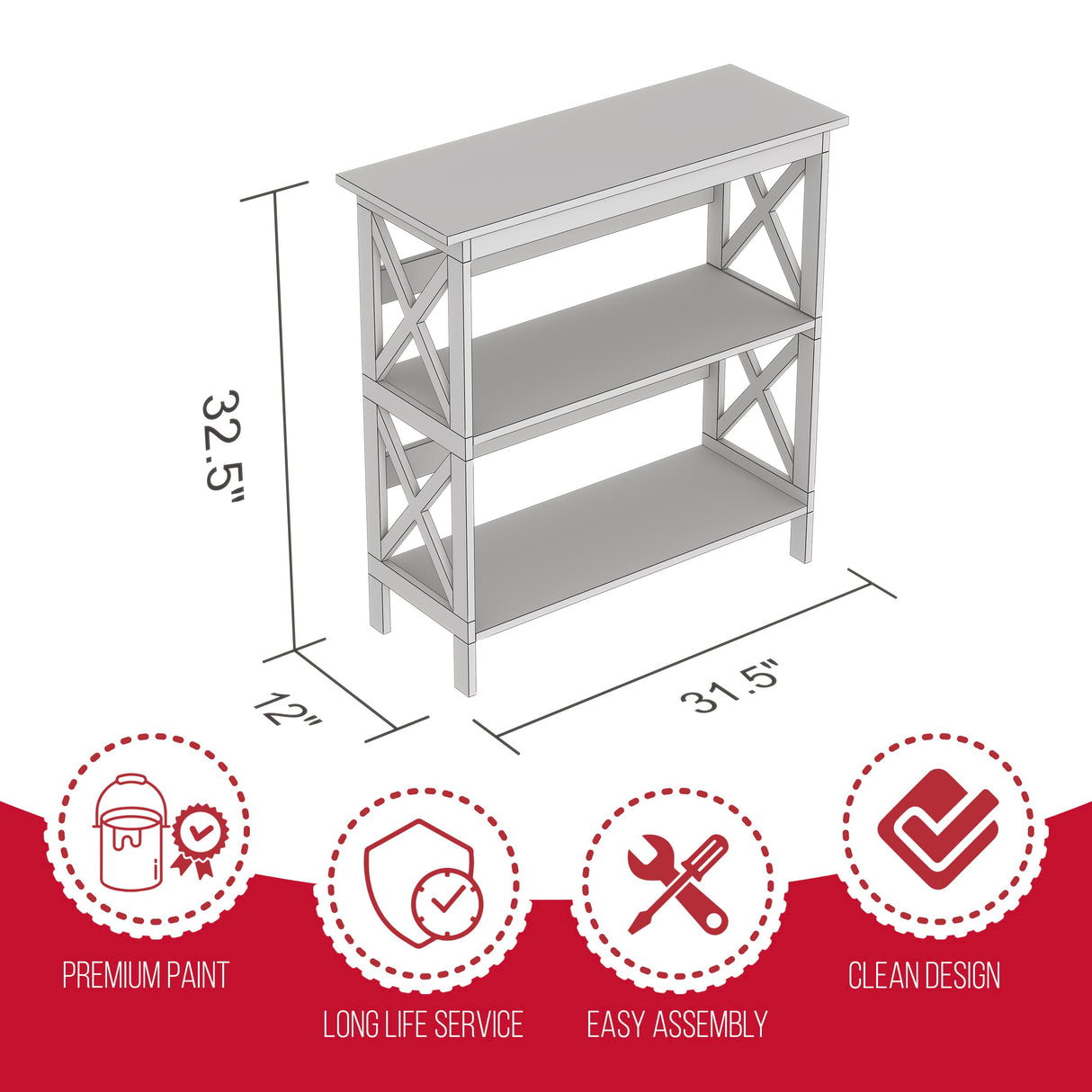 32.5"

12"

31.5"

PREMIUM PAINT

LONG LIFE SERVICE

EASY ASSEMBLY

CLEAN DESIGN