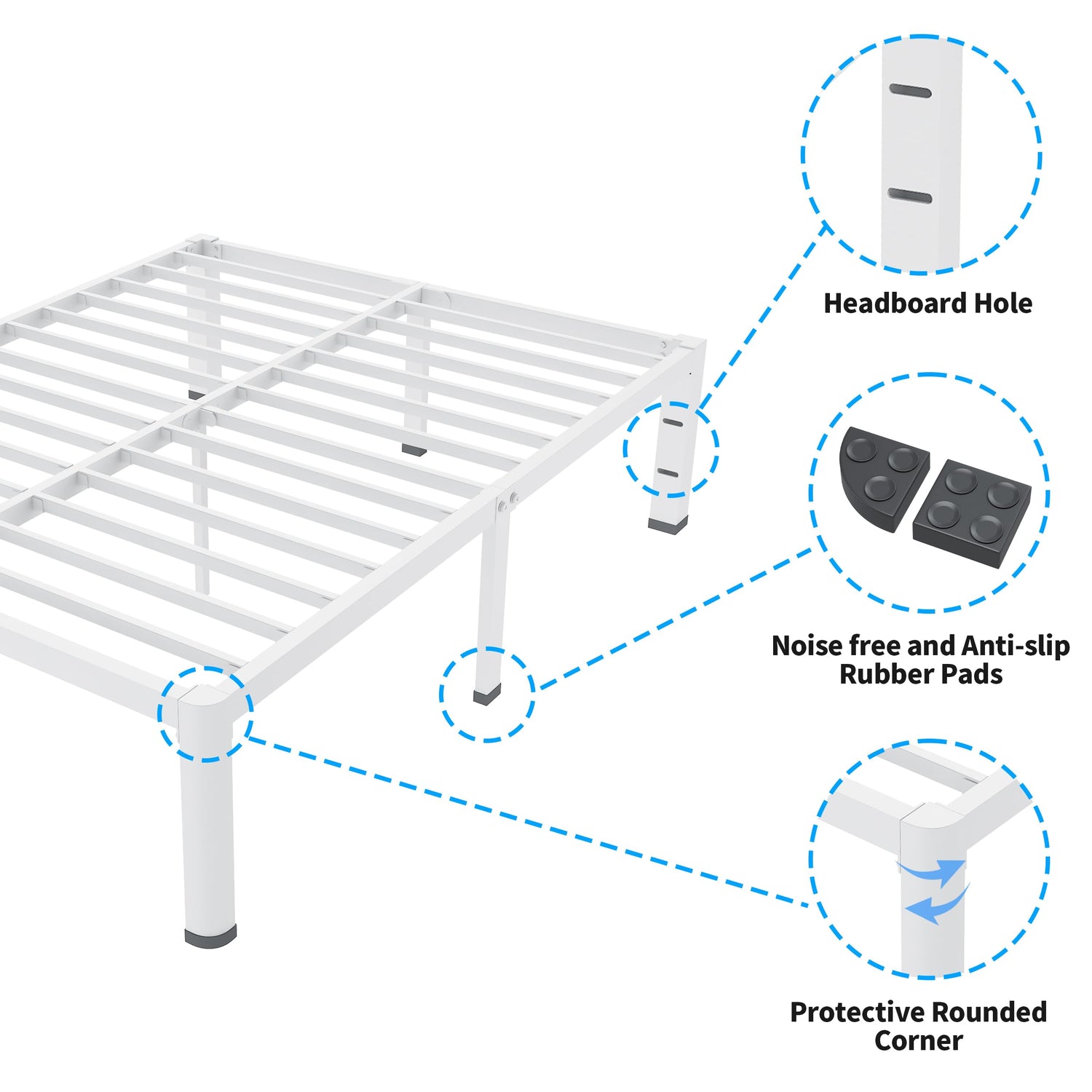 Headboard Hole

Noise free and Anti-slip Rubber Pads

Protective Rounded Corner