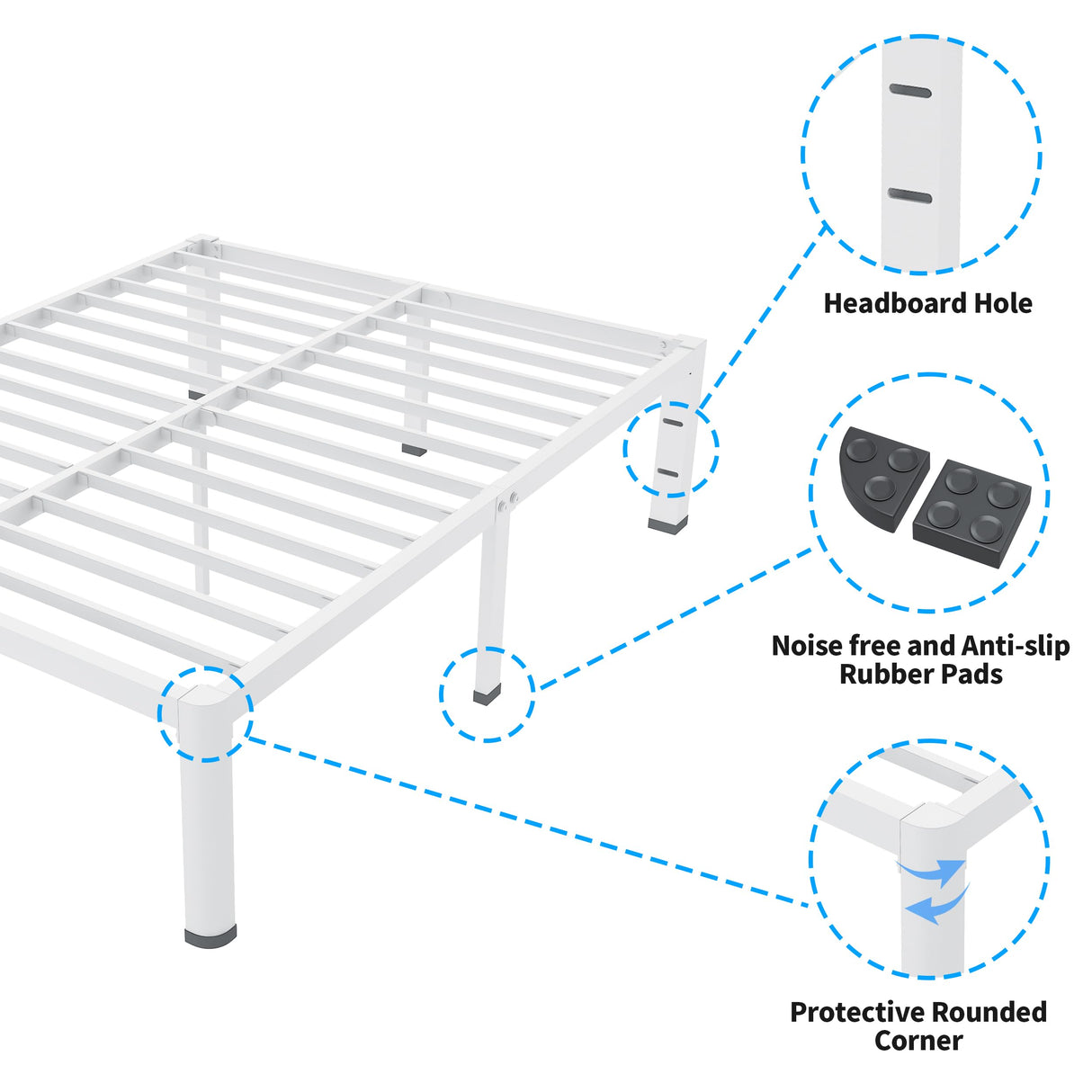 Headboard Hole

Noise free and Anti-slip Rubber Pads

Protective Rounded Corner