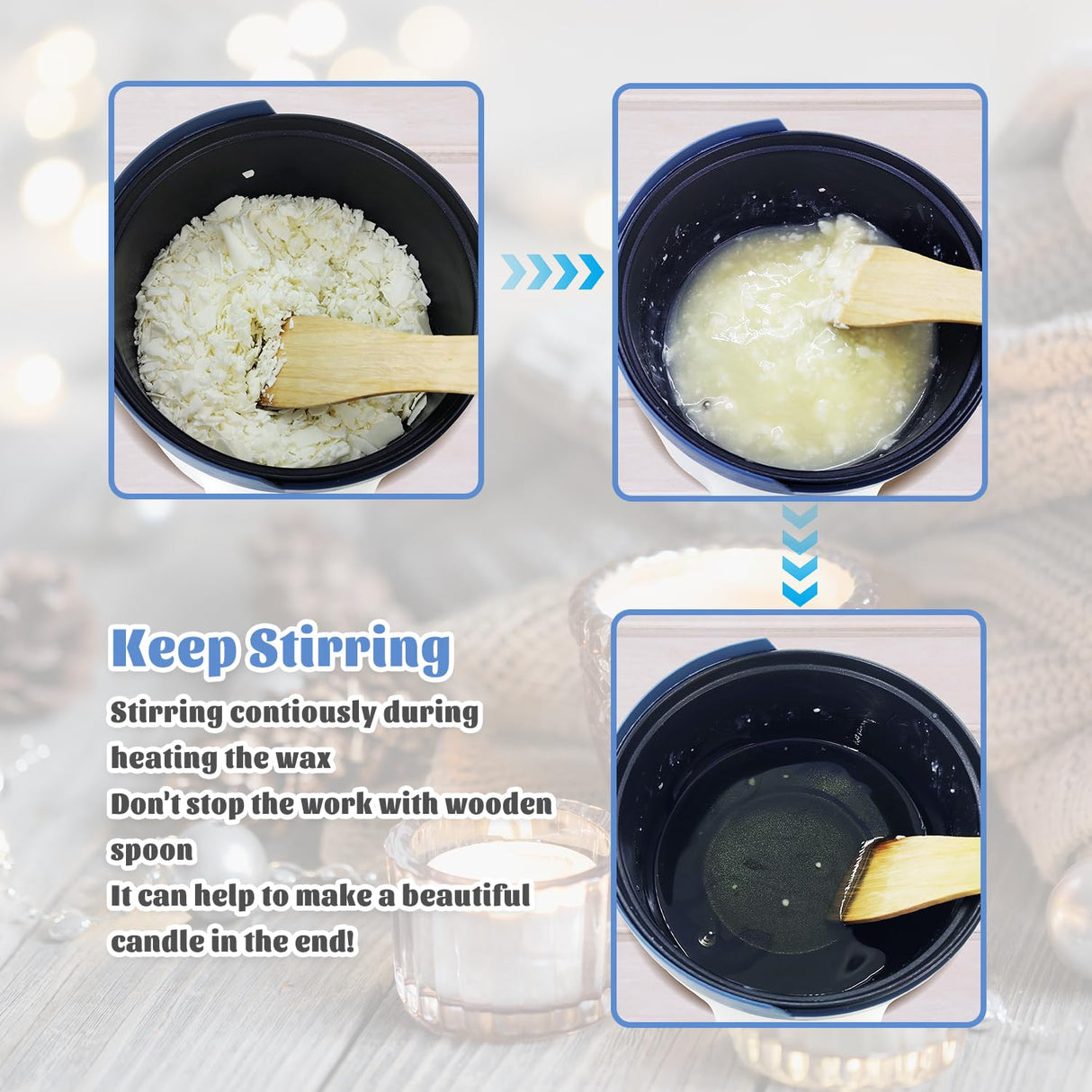 Keep Stirring

Stirring contiously during heating the wax
Don't stop the work with wooden spoon
It can help to make a beautiful candle in the end!