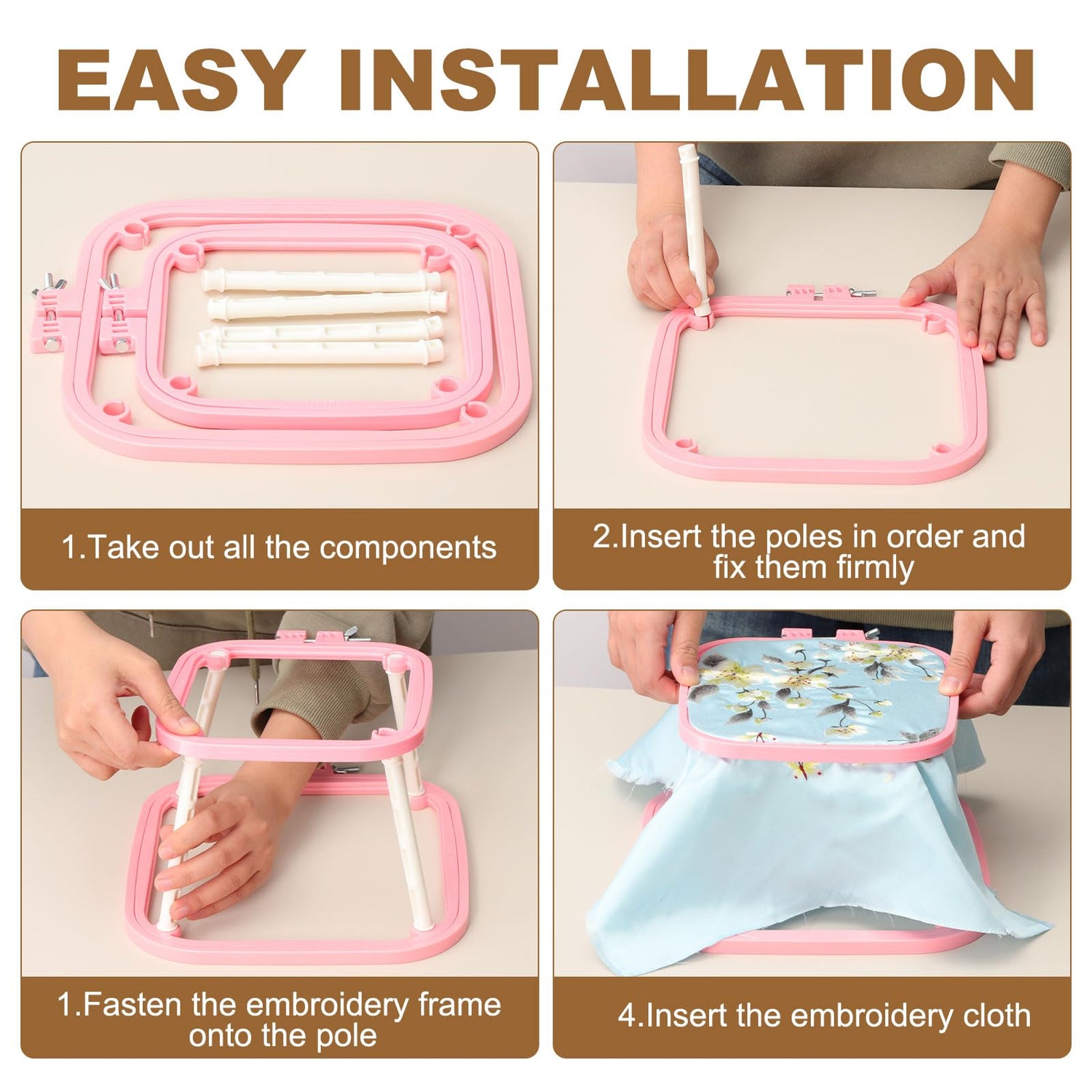 EASY INSTALLATION

1.Take out all the components

2.Insert the poles in order and fix them firmly

1.Fasten the embroidery frame onto the pole

4.Insert the embroidery cloth