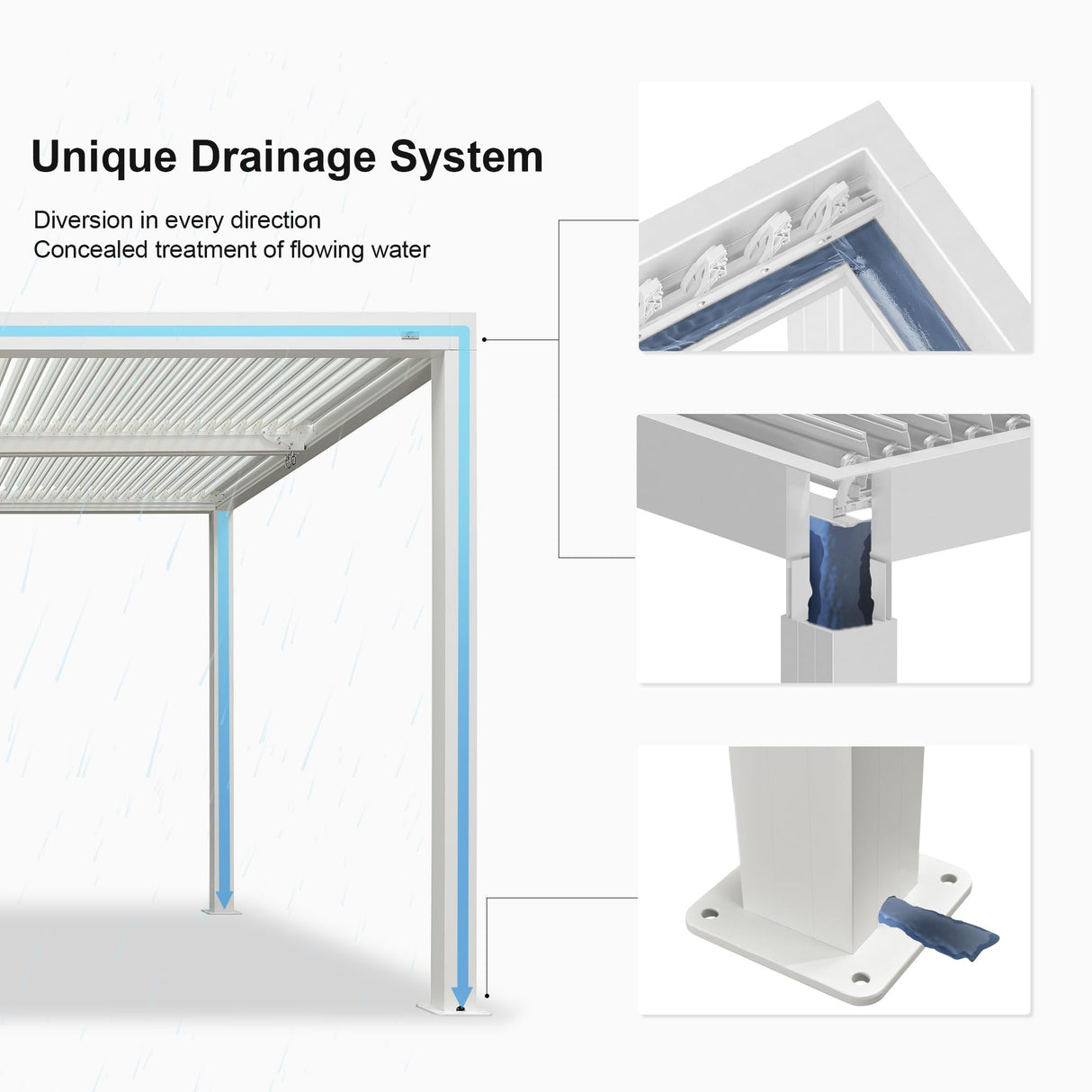 Unique Drainage System

Diversion in every direction
Concealed treatment of flowing water