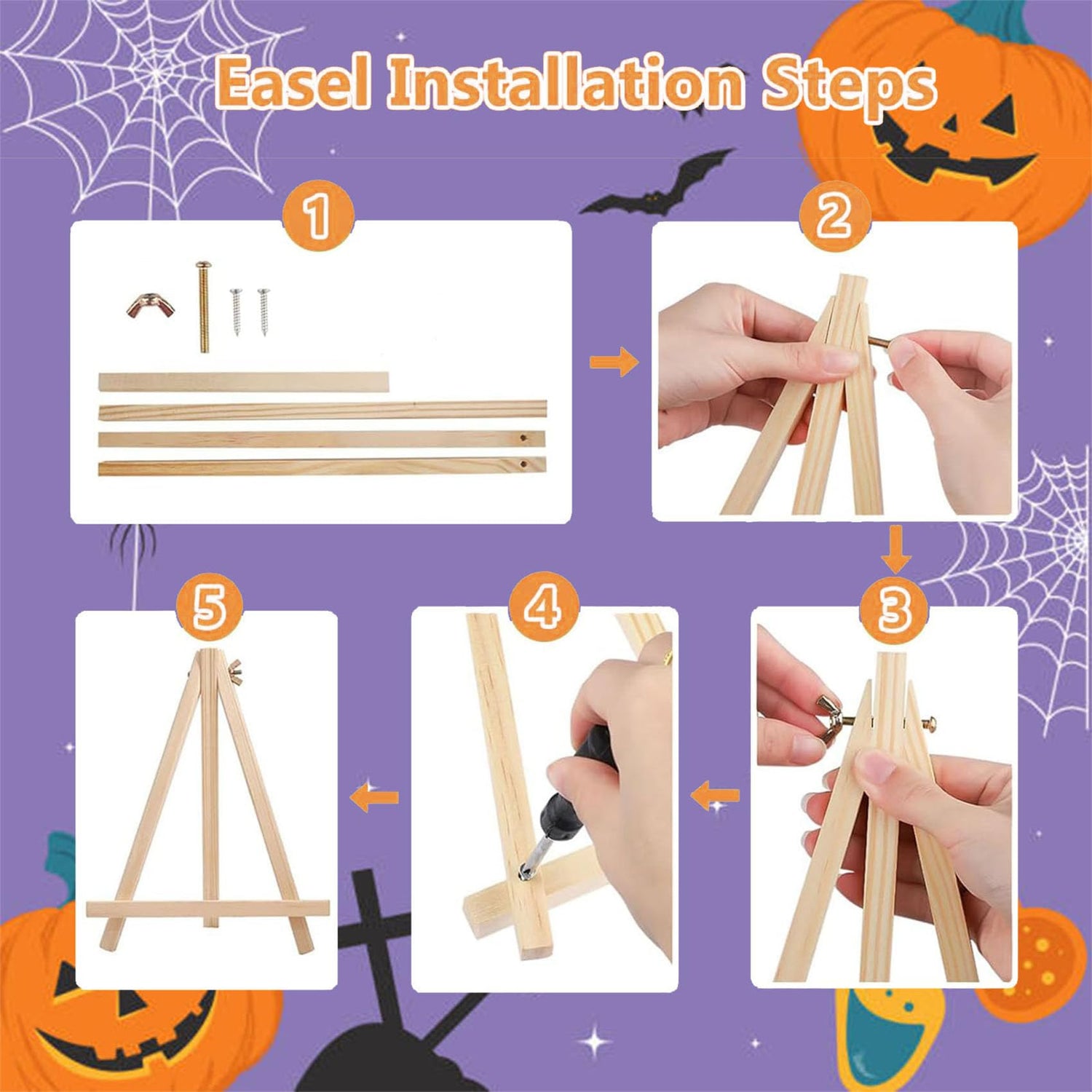 Easel Installation Steps

1

2

3

4

5