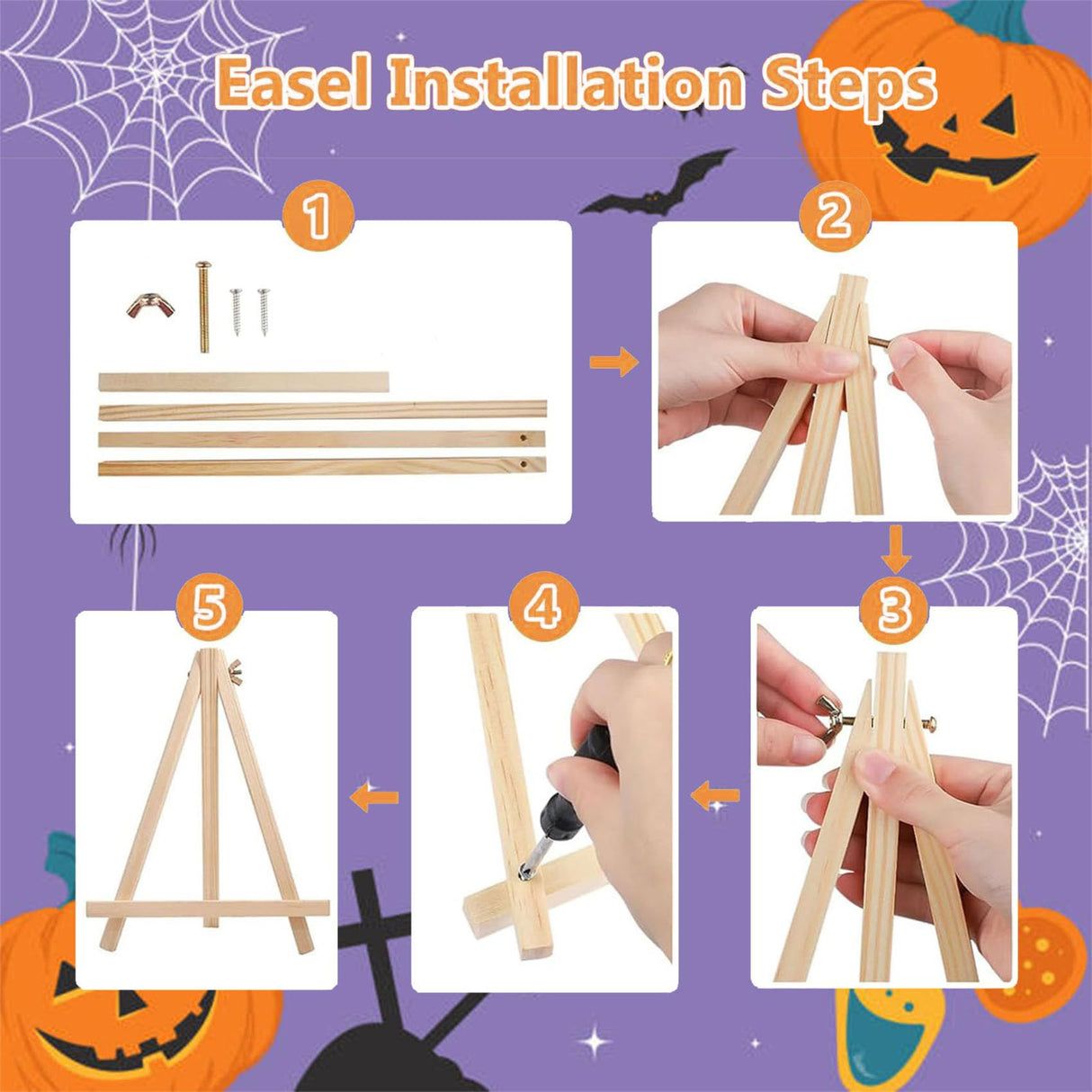 Easel Installation Steps

1

2

3

4

5