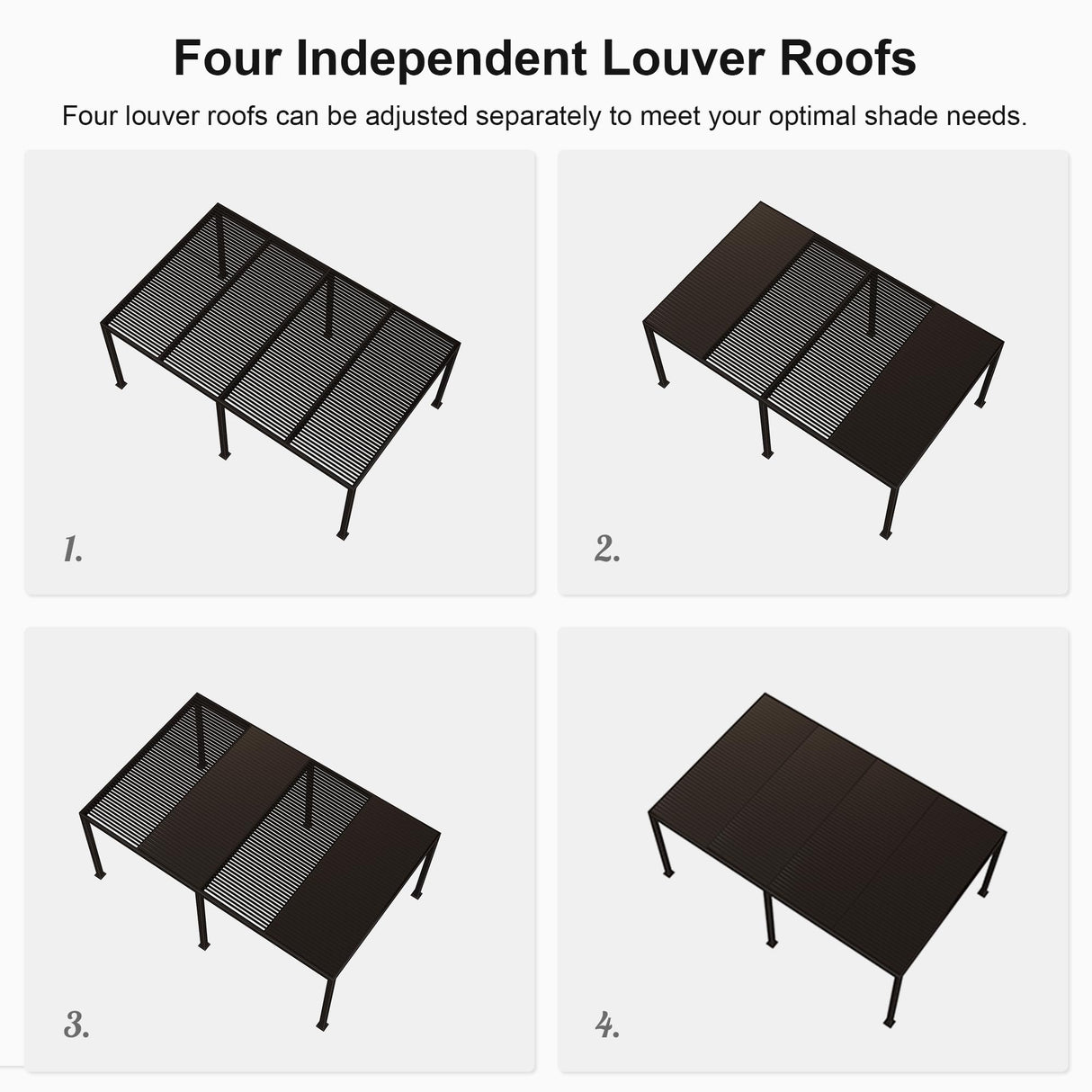 Four Independent Louver Roofs

Four louver roofs can be adjusted separately to meet your optimal shade needs.

1.

2.

3.

4.