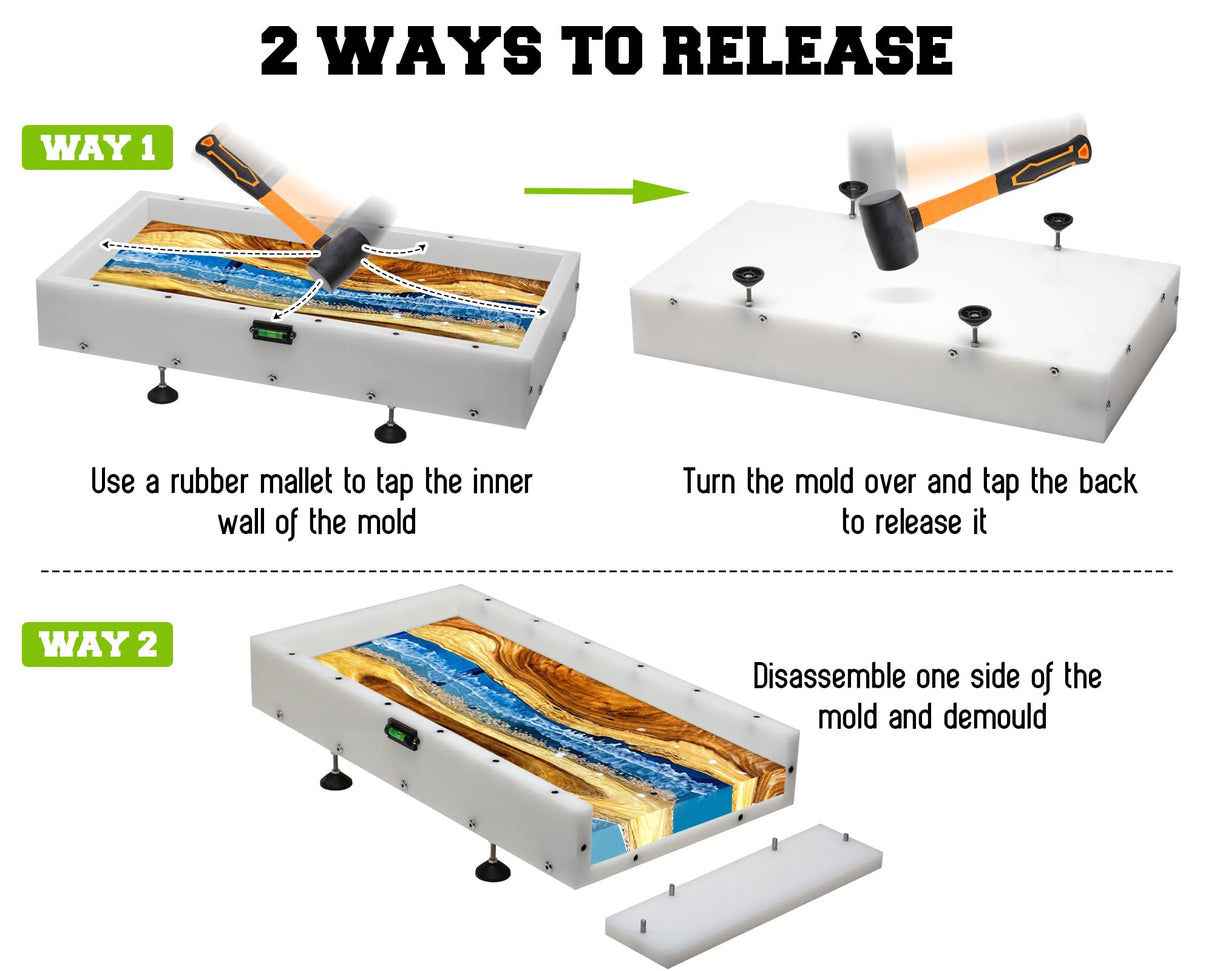 2 WAYS TO RELEASE

WAY 1

Use a rubber mallet to tap the inner wall of the mold

Turn the mold over and tap the back to release it

WAY 2

Disassemble one side of the mold and demould