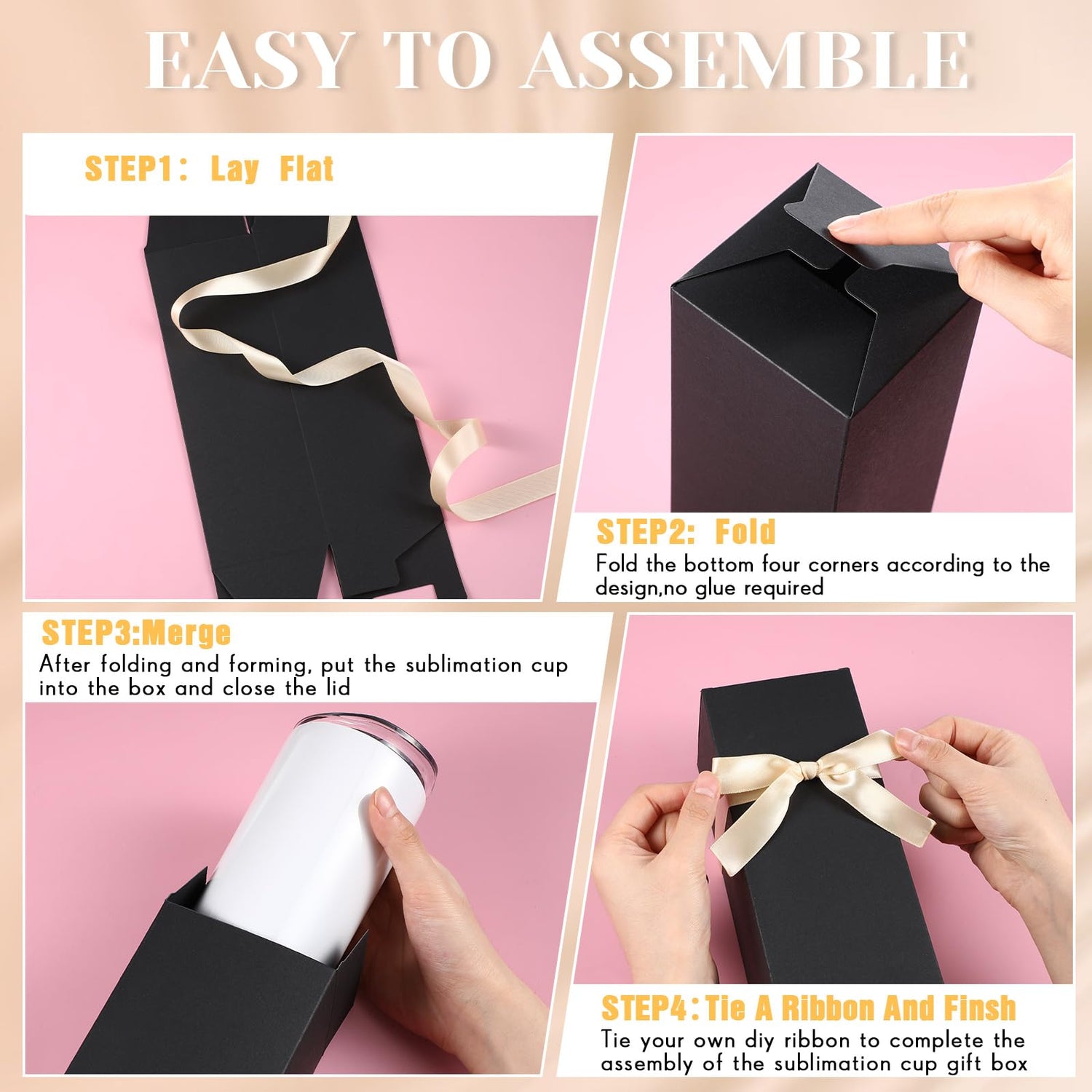 EASY TO ASSEMBLE

STEP1： Lay Flat

STEP2: Fold
Fold the bottom four corners according to the design,no glue required

STEP3:Merge
After folding and forming, put the sublimation cup into the box and close the lid

STEP4：Tie A Ribbon And Finsh
Tie your own diy ribbon to complete the assembly of the sublimation cup gift box