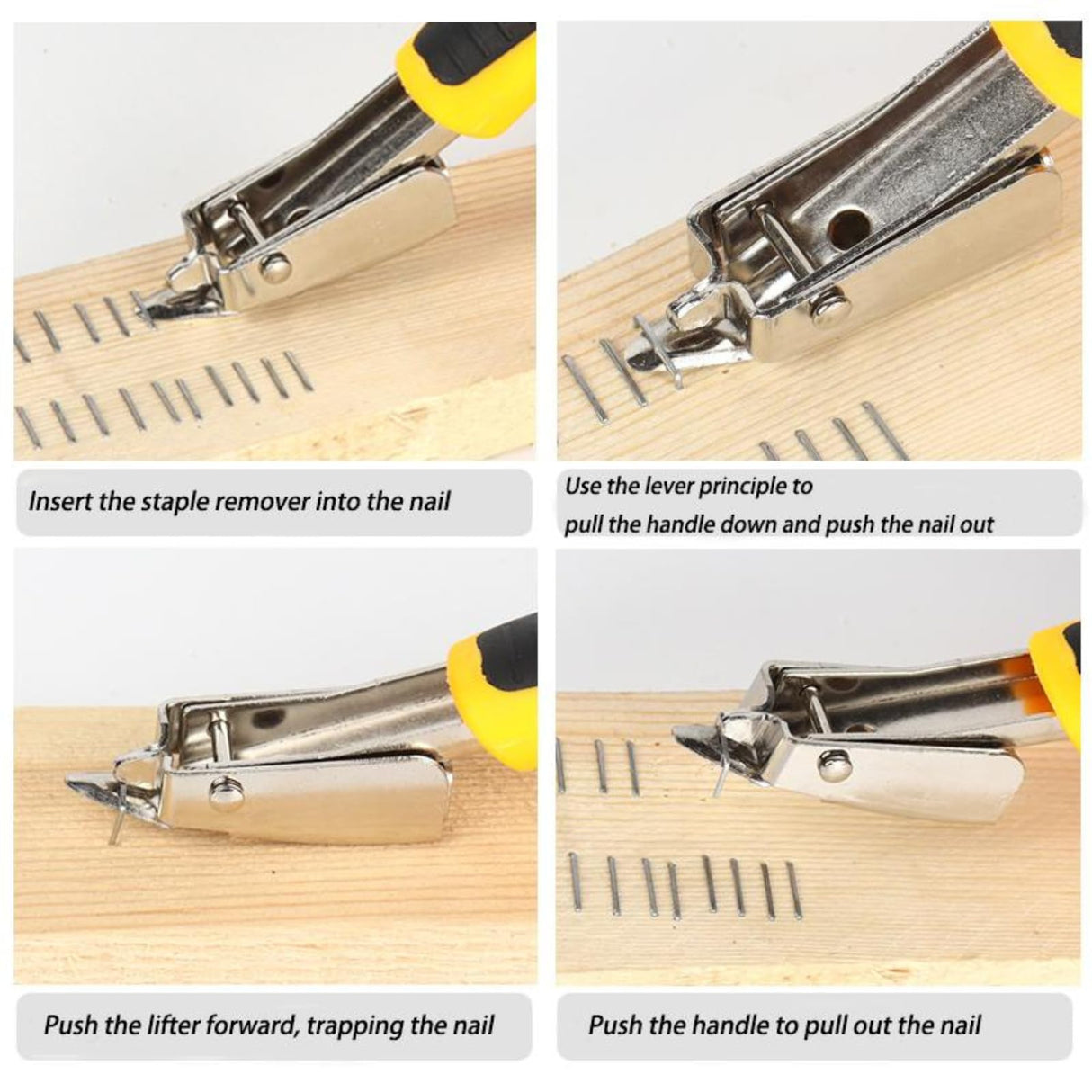 Insert the staple remover into the nail

Use the lever principle to
pull the handle down and push the nail out

Push the lifter forward, trapping the nail

Push the handle to pull out the nail