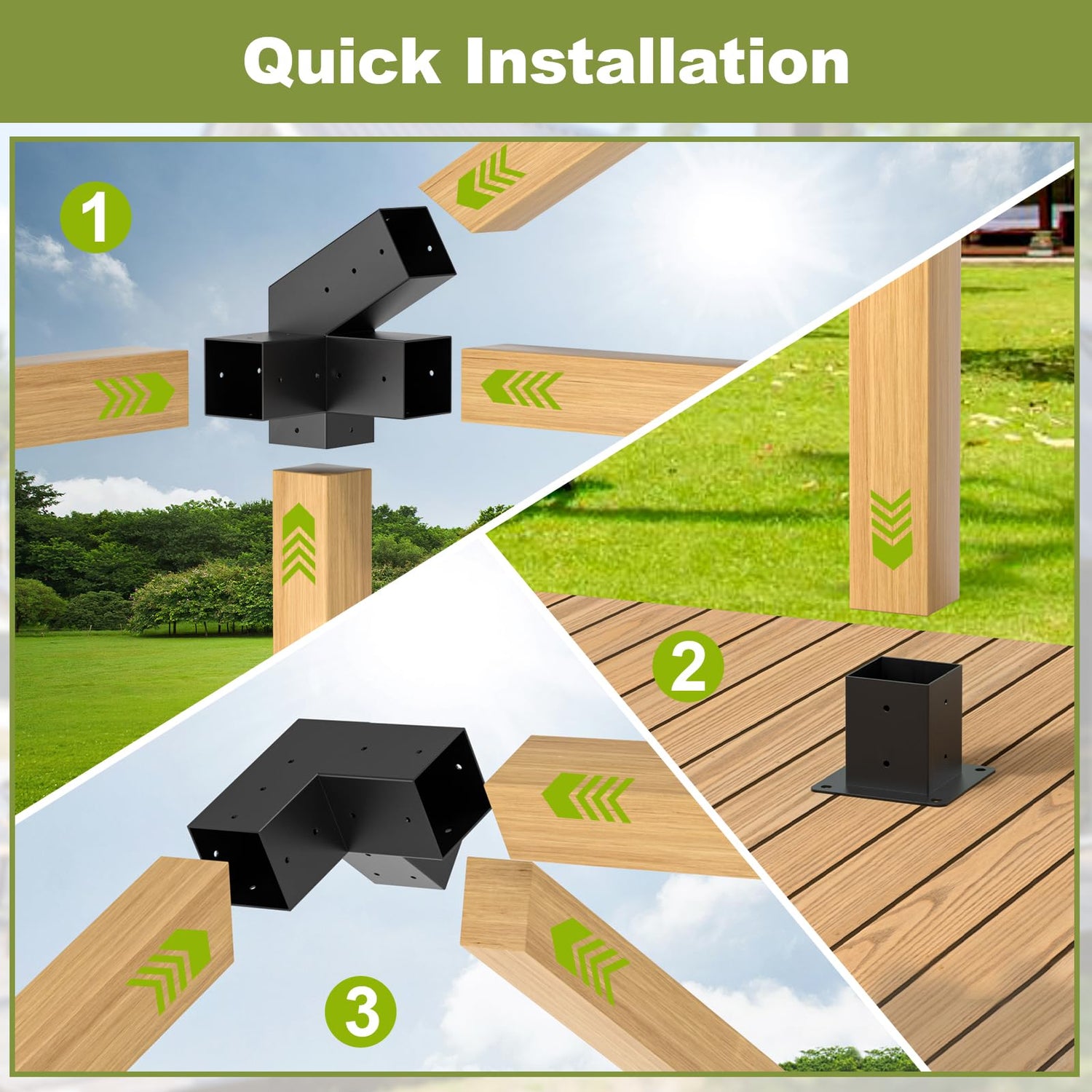 Quick Installation

1

2

3