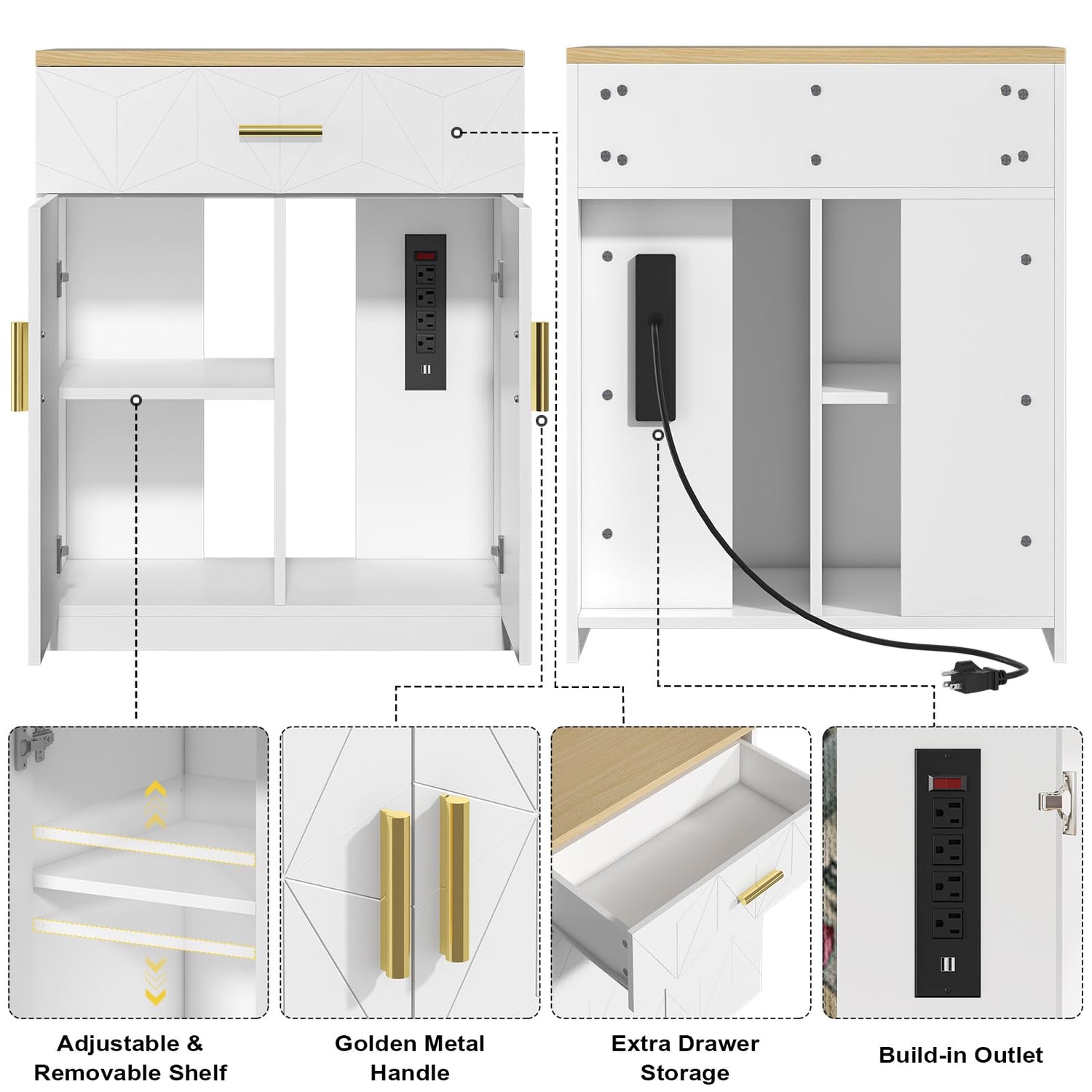 Adjustable &
Removable Shelf

Golden Metal
Handle

Extra Drawer
Storage

Build-in Outlet