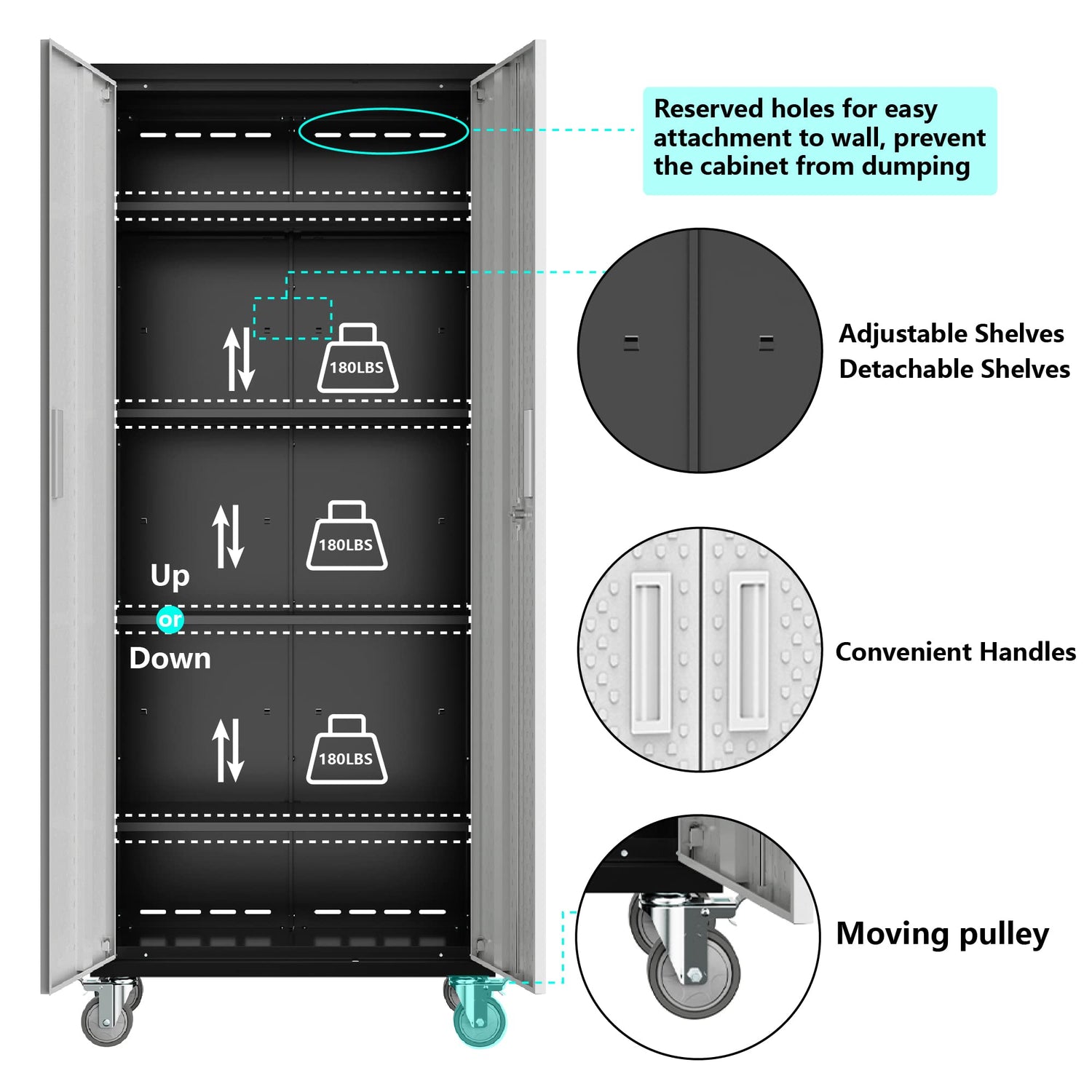 Reserved holes for easy attachment to wall, prevent the cabinet from dumping

180LBS

Adjustable Shelves
Detachable Shelves

180LBS

Up
or
Down

Convenient Handles

180LBS

Moving pulley