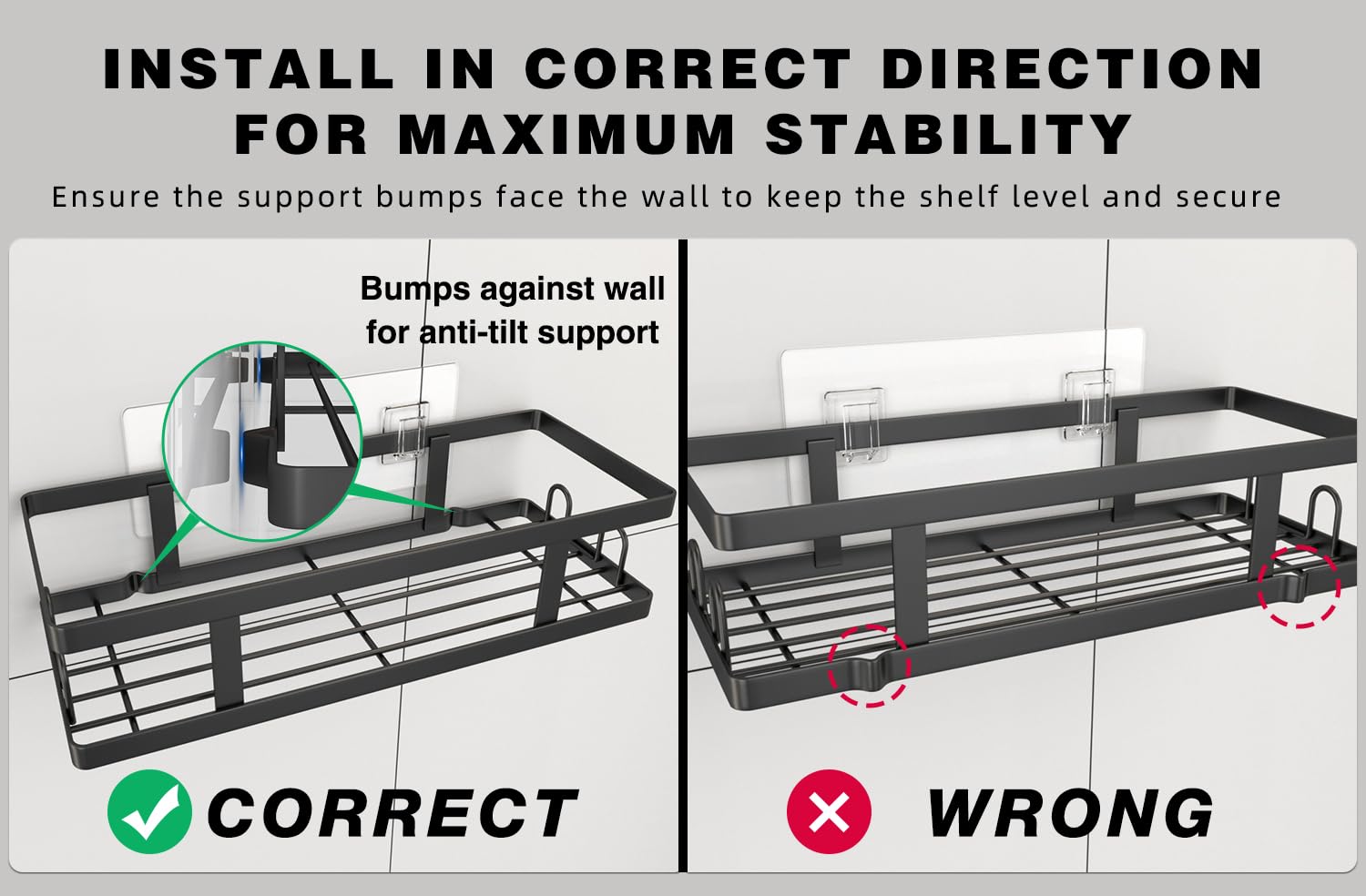 INSTALL IN CORRECT DIRECTION FOR MAXIMUM STABILITY

Ensure the support bumps face the wall to keep the shelf level and secure

Bumps against wall for anti-tilt support

CORRECT

WRONG