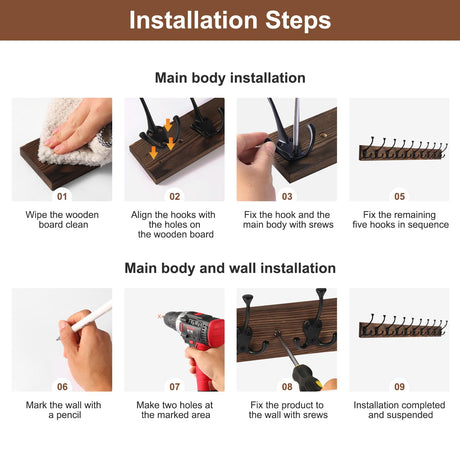 Installation Steps

Main body installation

01
Wipe the wooden board clean

02
Align the hooks with the holes on the wooden board

03
Fix the hook and the main body with srews

05
Fix the remaining five hooks in sequence

Main body and wall installation

06
Mark the wall with a pencil

07
Make two holes at the marked area

08
Fix the product to the wall with srews

09
Installation completed and suspended