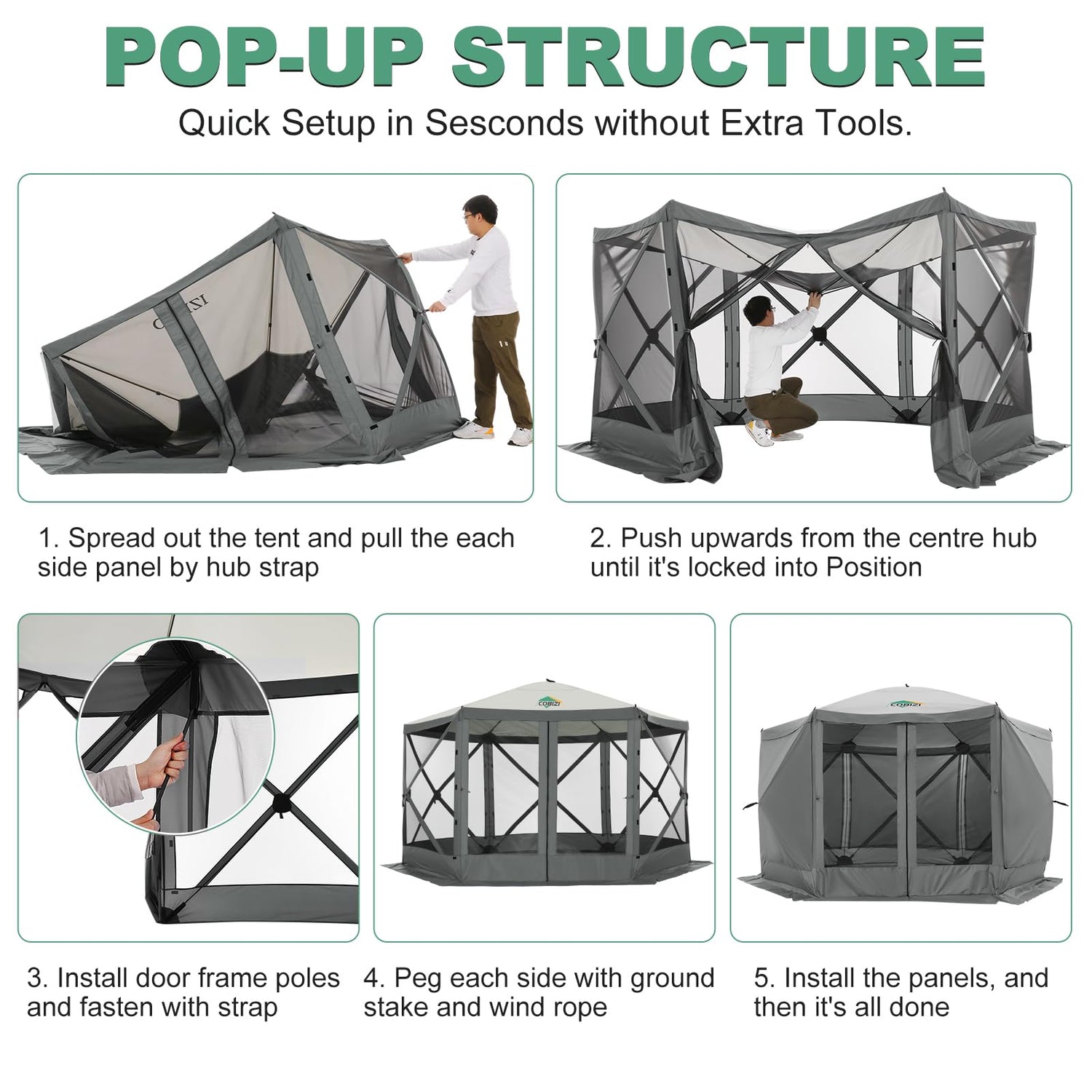 POP-UP STRUCTURE

Quick Setup in Sesconds without Extra Tools.

COBIZI

1. Spread out the tent and pull the each side panel by hub strap

2. Push upwards from the centre hub until it's locked into Position

COBIZI

COBIZI

3. Install door frame poles and fasten with strap

4. Peg each side with ground stake and wind rope

5. Install the panels, and then it's all done