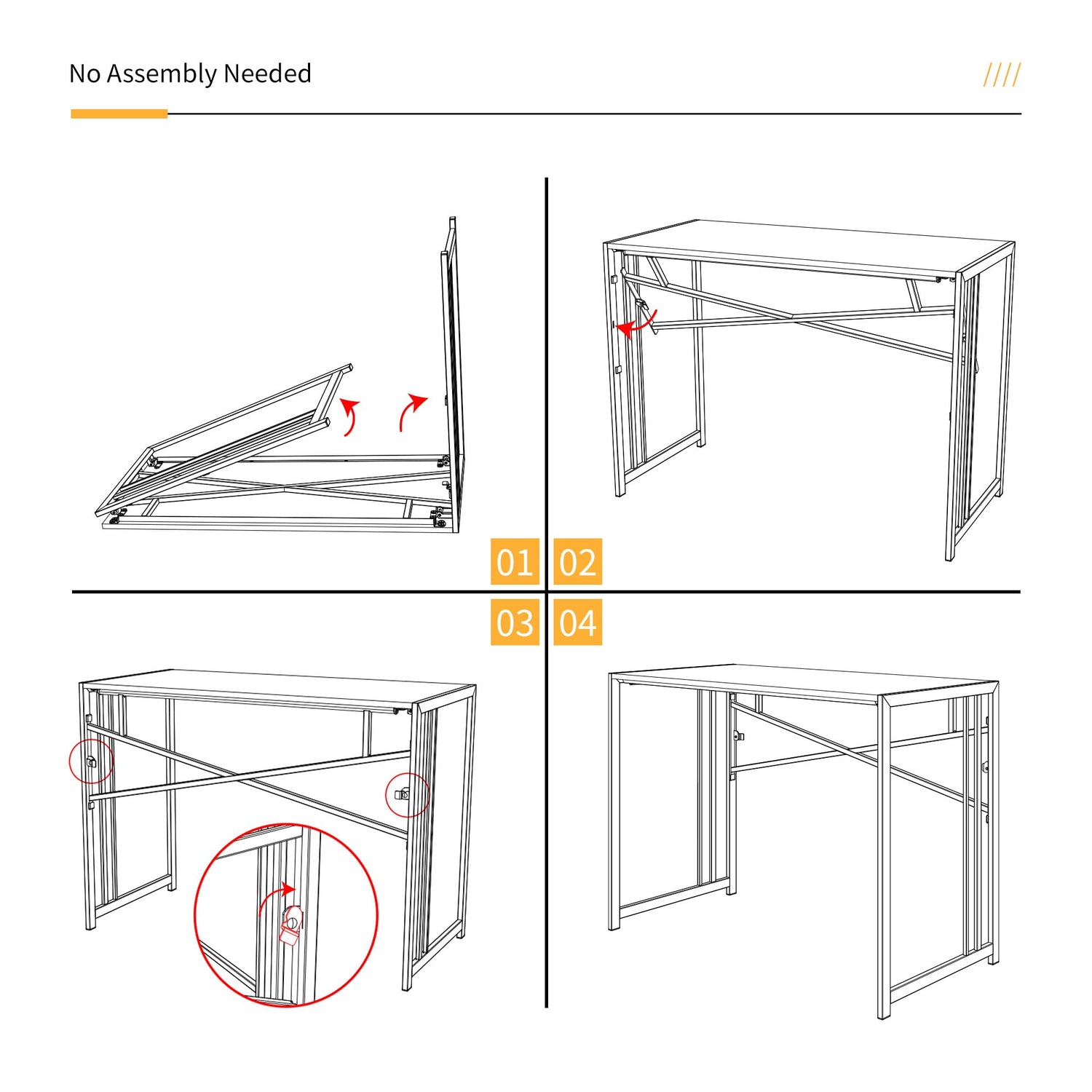 No Assembly Needed

////

01 02

03 04