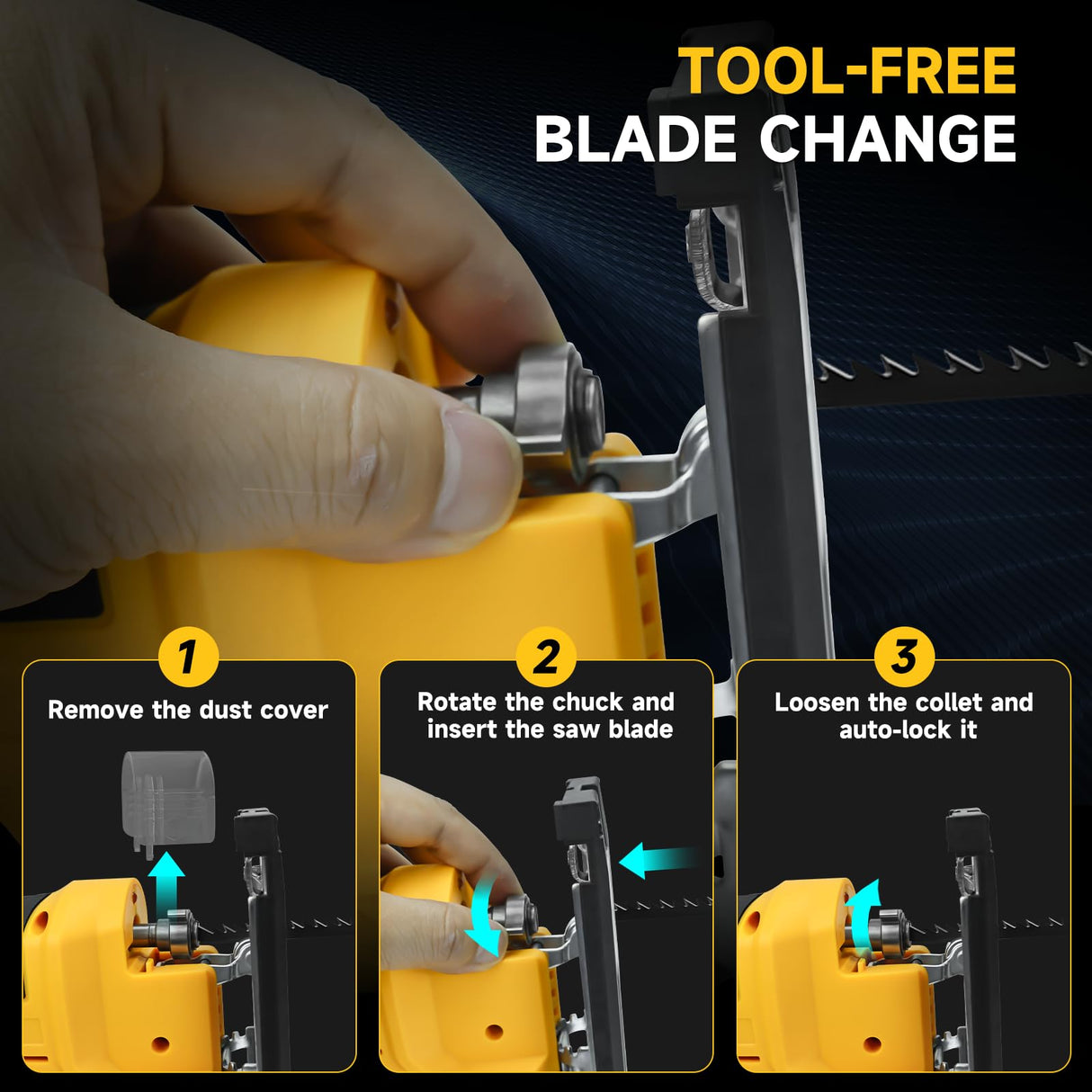 TOOL-FREE
BLADE CHANGE

1
Remove the dust cover

2
Rotate the chuck and insert the saw blade

3
Loosen the collet and auto-lock it